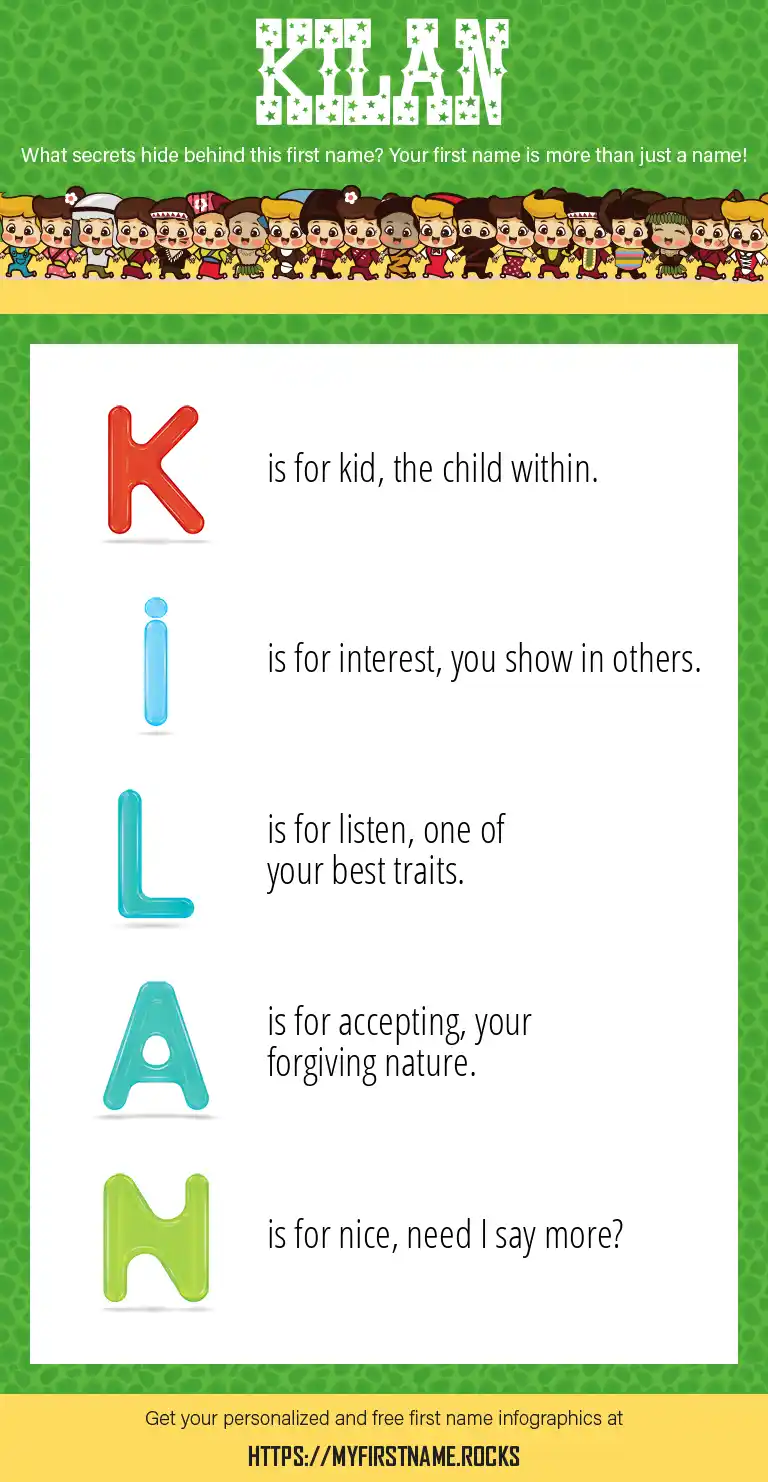 KILAN

What secrets hide behind this first name? Your first name is more than just a name!

K is for kid, the child within.

i is for interest, you show in others.

L is for listen, one of your best traits.

A is for accepting, your forgiving nature.

N is for nice, need I say more?

Get your personalized and free first name infographics at

HTTPS://MYFIRSTNAME.ROCKS