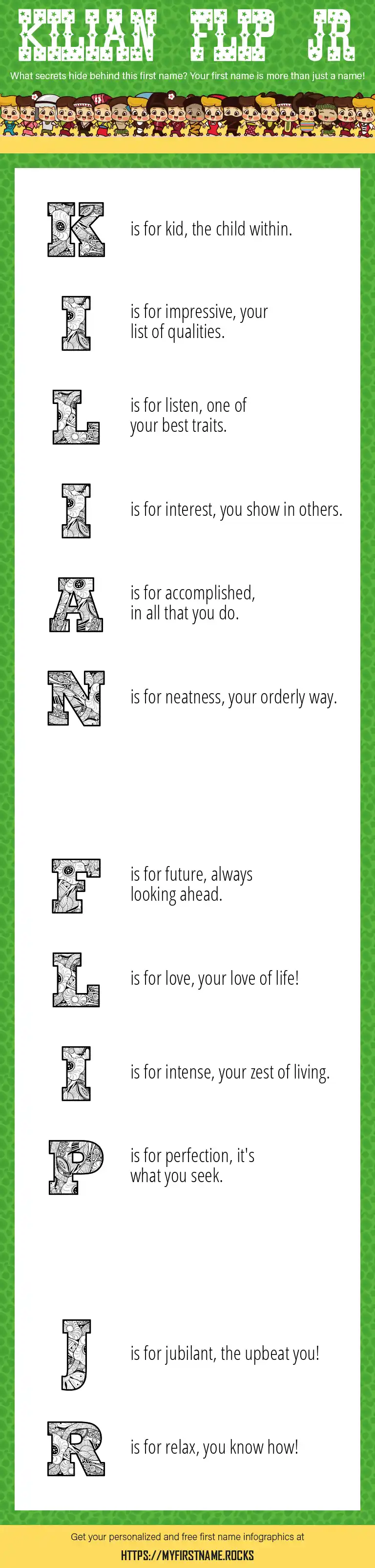 KILIAN FLIP JR

What secrets hide behind this first name? Your first name is more than just a name!

K is for kid, the child within.

I is for impressive, your list of qualities.

L is for listen, one of your best traits.

I is for interest, you show in others.

A is for accomplished, in all that you do.

N is for neatness, your orderly way.

F is for future, always looking ahead.

L is for love, your love of life!

I is for intense, your zest of living.

P is for perfection, it's what you seek.

J is for jubilant, the upbeat you!

R is for relax, you know how!

Get your personalized and free first name infographics at

HTTPS://MYFIRSTNAME.ROCKS