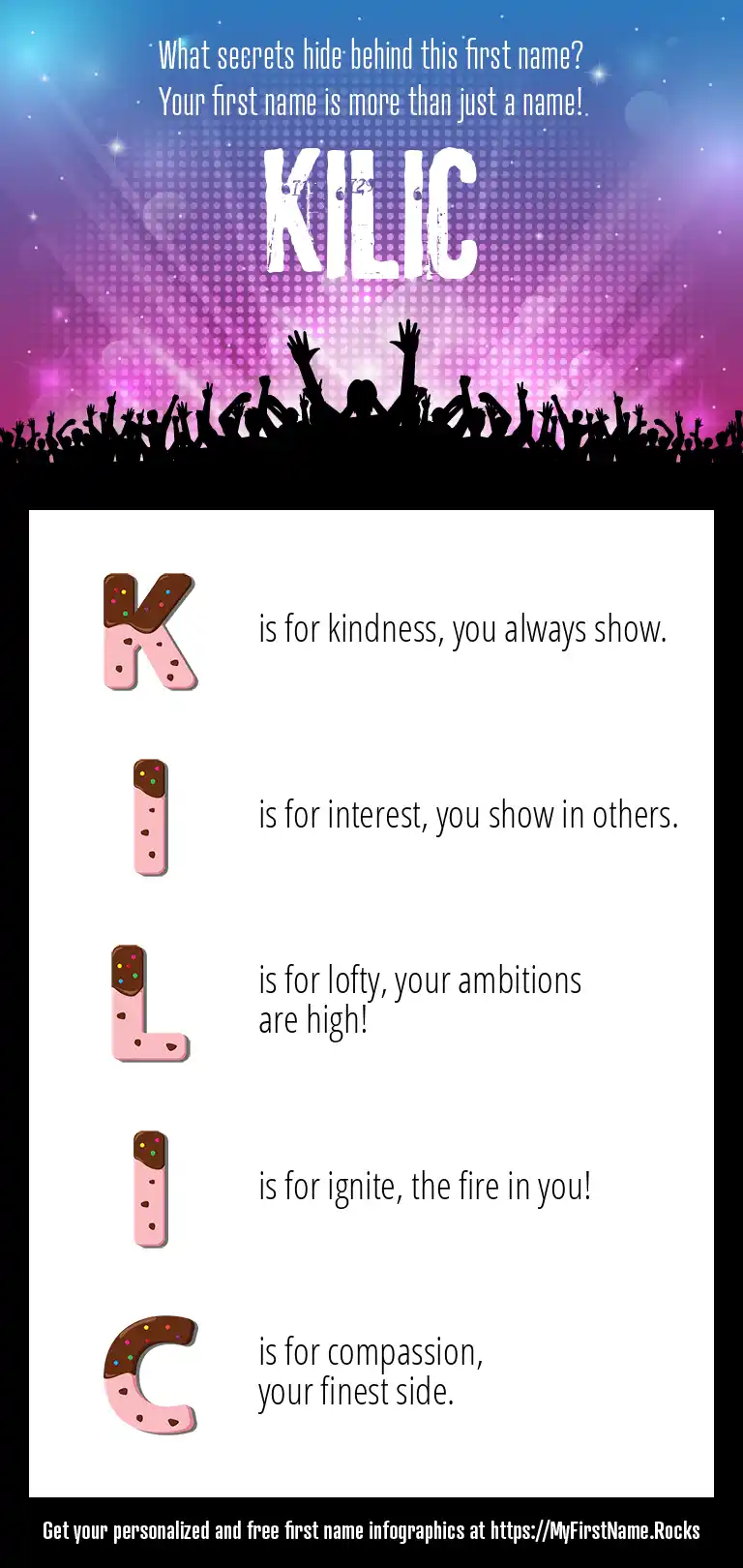 What secrets hide behind this first name?
Your first name is more than just a name!

KILIC

K is for kindness, you always show.

I is for interest, you show in others.

L is for lofty, your ambitions are high!

I is for ignite, the fire in you!

C is for compassion, your finest side.

Get your personalized and free first name infographics at https://MyFirstName.Rocks