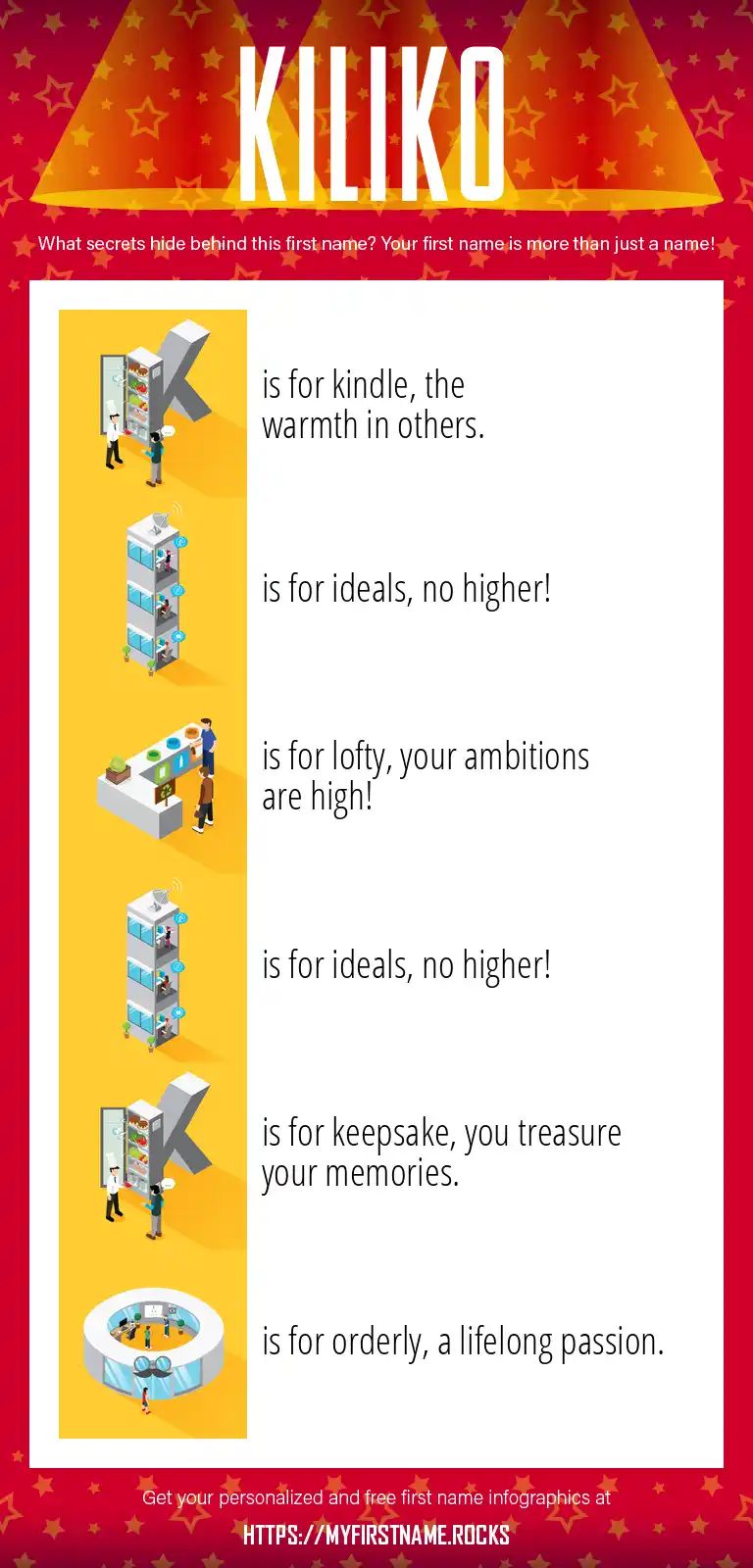 KILIKO

What secrets hide behind this first name? Your first name is more than just a name!

K is for kindle, the warmth in others.

I is for ideals, no higher!

L is for lofty, your ambitions are high!

I is for ideals, no higher!

K is for keepsake, you treasure your memories.

O is for orderly, a lifelong passion.

Get your personalized and free first name infographics at

HTTPS://MYFIRSTNAME.ROCKS