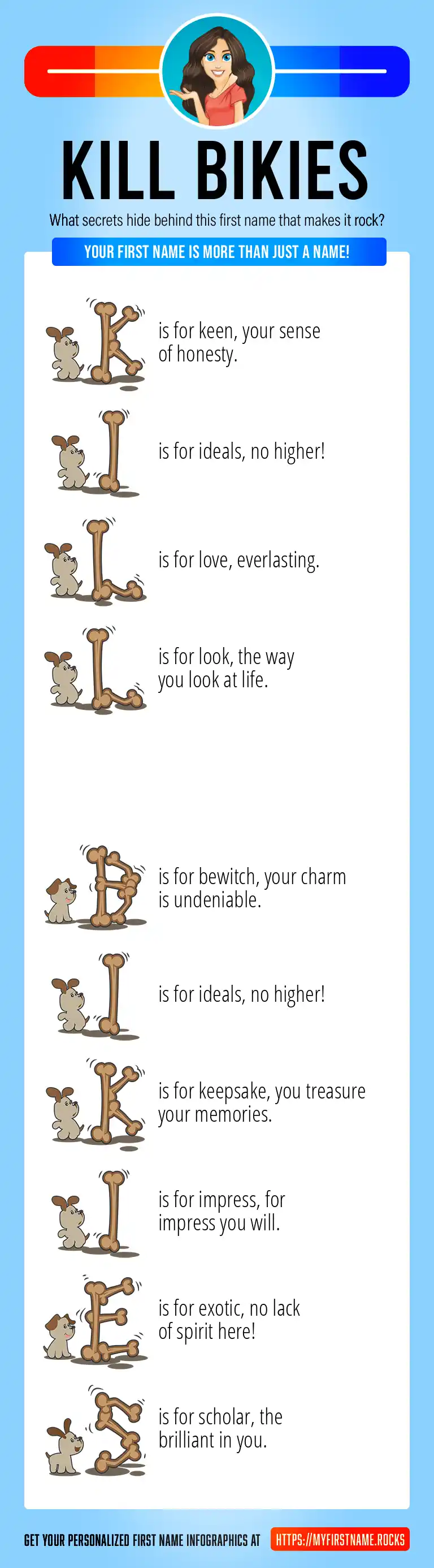 KILL BIKIES

What secrets hide behind this first name that makes it rock?

YOUR FIRST NAME IS MORE THAN JUST A NAME!

K is for keen, your sense of honesty.

I is for ideals, no higher!

L is for love, everlasting.

L is for look, the way you look at life.

B is for bewitch, your charm is undeniable.

I is for ideals, no higher!

K is for keepsake, you treasure your memories.

I is for impress, for impress you will.

E is for exotic, no lack of spirit here!

S is for scholar, the brilliant in you.

GET YOUR PERSONALIZED FIRST NAME INFOGRAPHICS AT HTTPS://MYFIRSTNAME.ROCKS