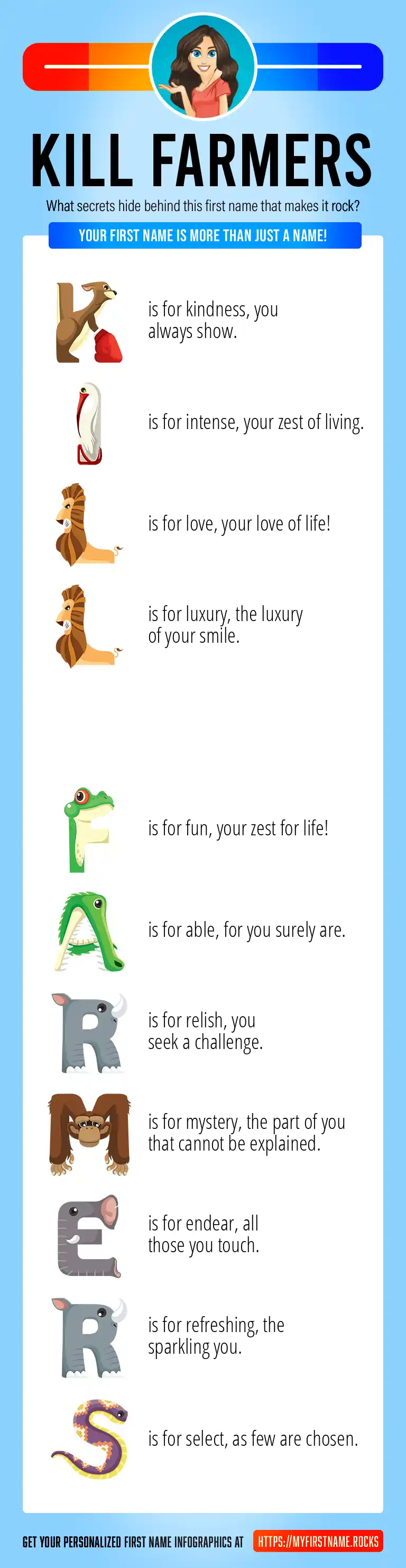 KILL FARMERS

What secrets hide behind this first name that makes it rock?

YOUR FIRST NAME IS MORE THAN JUST A NAME!

K is for kindness, you always show.

I is for intense, your zest of living.

L is for love, your love of life!

L is for luxury, the luxury of your smile.

F is for fun, your zest for life!

A is for able, for you surely are.

R is for relish, you seek a challenge.

M is for mystery, the part of you that cannot be explained.

E is for endear, all those you touch.

R is for refreshing, the sparkling you.

S is for select, as few are chosen.

GET YOUR PERSONALIZED FIRST NAME INFOGRAPHICS AT HTTPS://MYFIRSTNAME.ROCKS