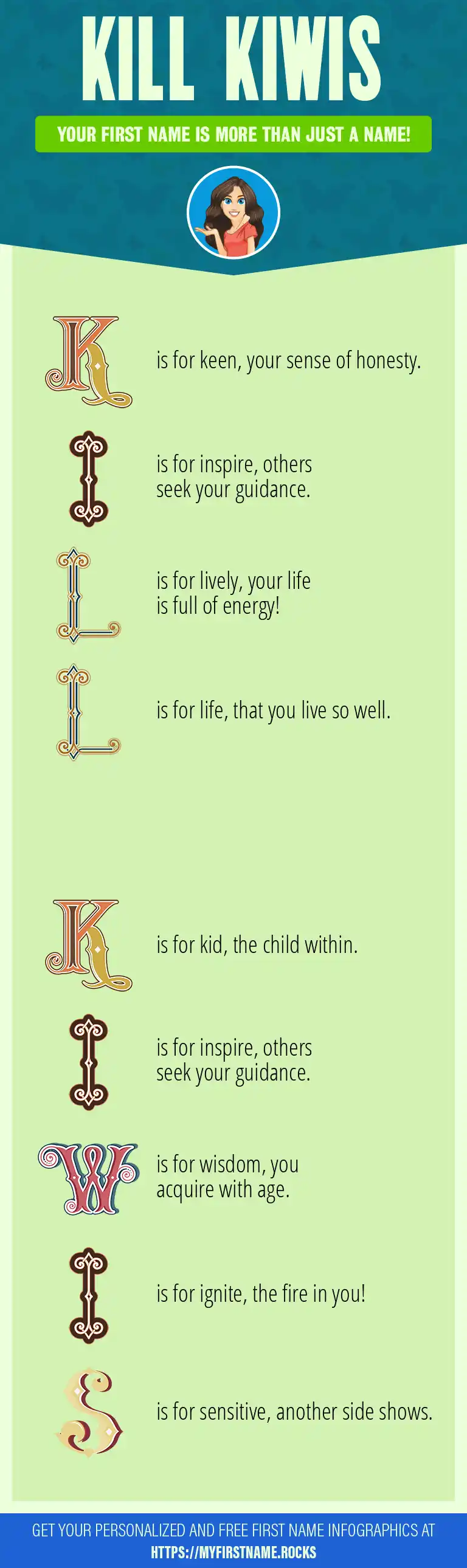 KILL KIWIS

YOUR FIRST NAME IS MORE THAN JUST A NAME!

K is for keen, your sense of honesty.

I is for inspire, others seek your guidance.

L is for lively, your life is full of energy!

L is for life, that you live so well.

K is for kid, the child within.

I is for inspire, others seek your guidance.

W is for wisdom, you acquire with age.

I is for ignite, the fire in you!

S is for sensitive, another side shows.

GET YOUR PERSONALIZED AND FREE FIRST NAME INFOGRAPHICS AT HTTPS://MYFIRSTNAME.ROCKS