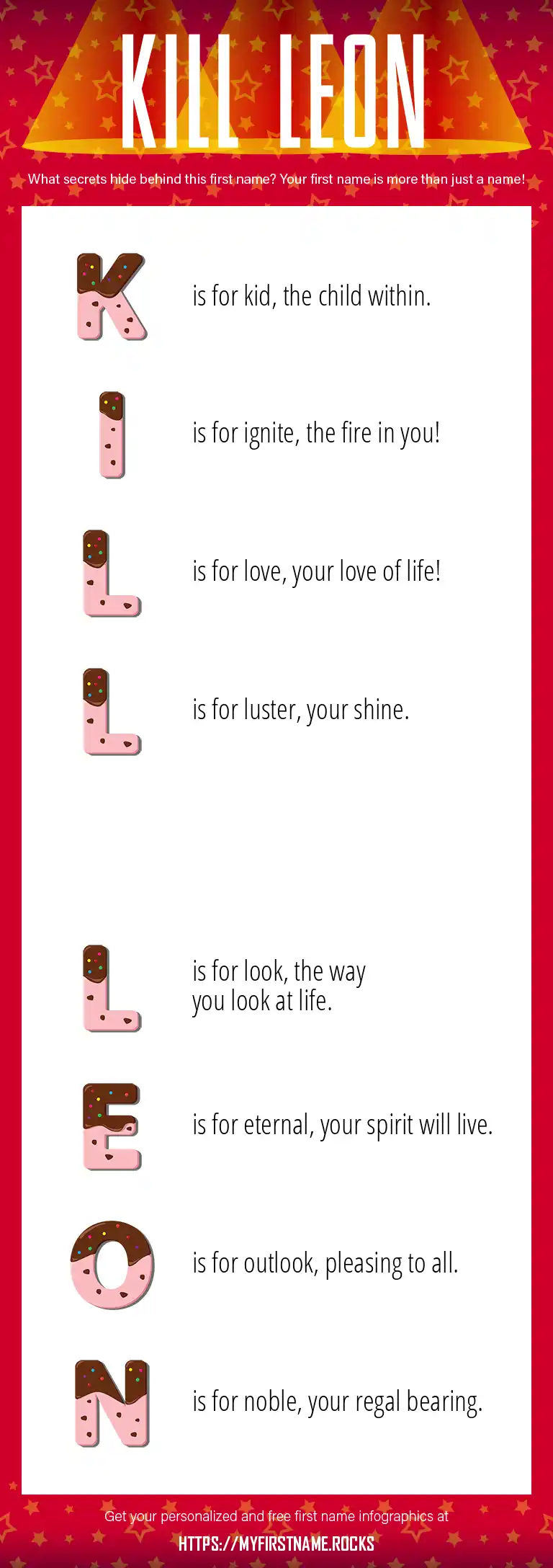 KILL LEON

What secrets hide behind this first name? Your first name is more than just a name!

K is for kid, the child within.

I is for ignite, the fire in you!

L is for love, your love of life!

L is for luster, your shine.

L is for look, the way you look at life.

E is for eternal, your spirit will live.

O is for outlook, pleasing to all.

N is for noble, your regal bearing.

Get your personalized and free first name infographics at

HTTPS://MYFIRSTNAME.ROCKS