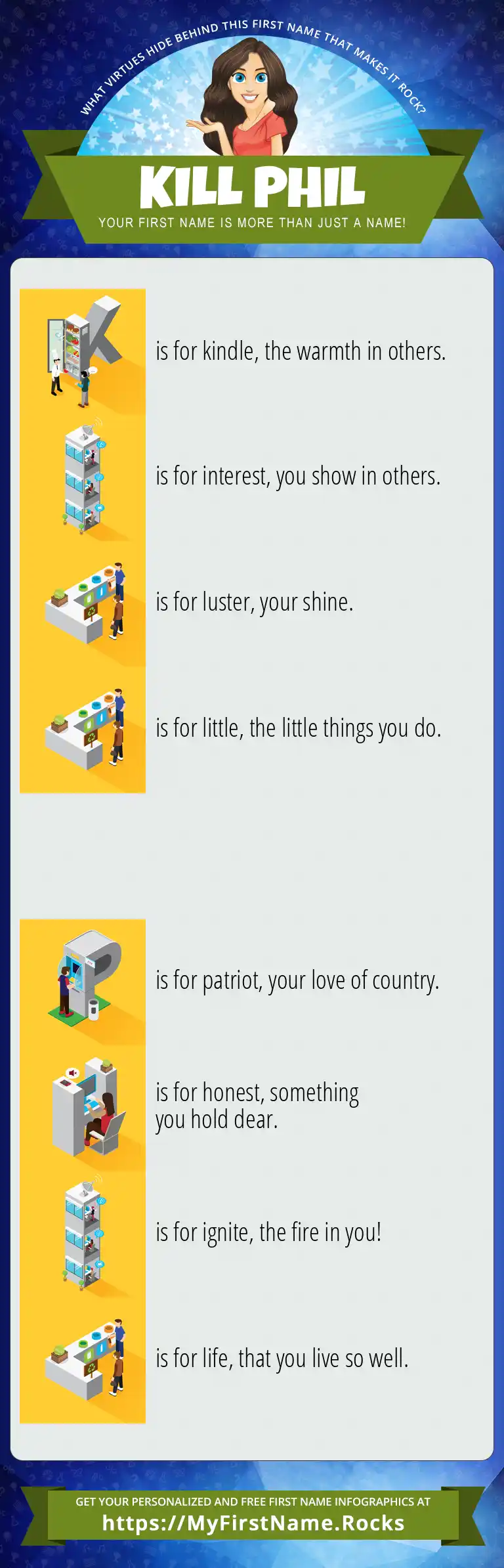 WHAT VIRTUES HIDE BEHIND THIS FIRST NAME THAT MAKES IT ROCK?

KILL PHIL

YOUR FIRST NAME IS MORE THAN JUST A NAME!

K is for kindle, the warmth in others.

I is for interest, you show in others.

L is for luster, your shine.

L is for little, the little things you do.

P is for patriot, your love of country.

H is for honest, something you hold dear.

I is for ignite, the fire in you!

L is for life, that you live so well.

GET YOUR PERSONALIZED AND FREE FIRST NAME INFOGRAPHICS AT

https://MyFirstName.Rocks