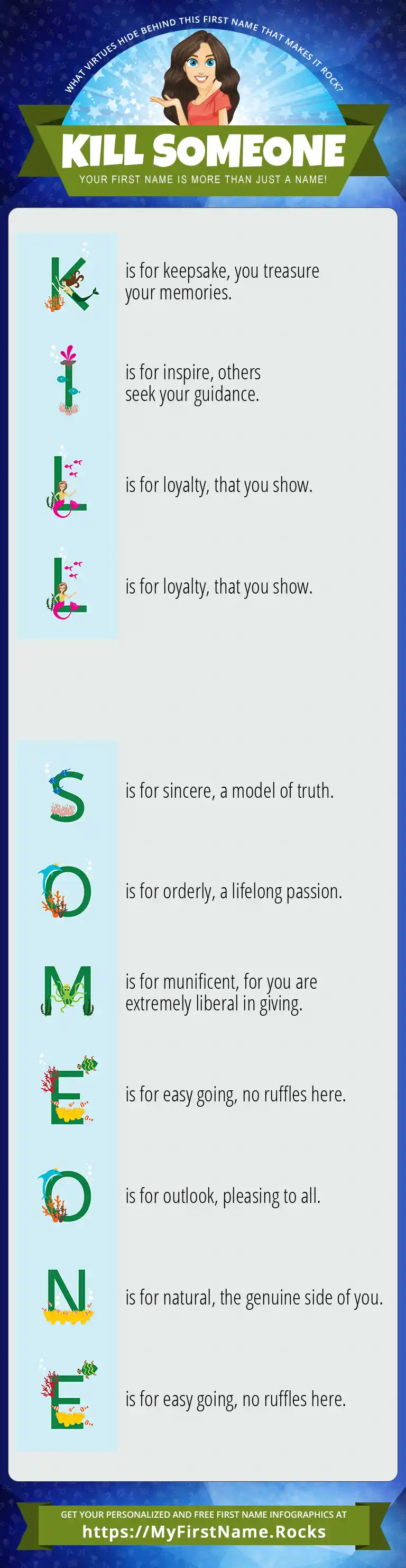 WHAT VIRTUES HIDE BEHIND THIS FIRST NAME THAT MAKES IT ROCK?

KILL SOMEONE

YOUR FIRST NAME IS MORE THAN JUST A NAME!

K is for keepsake, you treasure your memories.

I is for inspire, others seek your guidance.

L is for loyalty, that you show.

L is for loyalty, that you show.

S is for sincere, a model of truth.

O is for orderly, a lifelong passion.

M is for munificent, for you are extremely liberal in giving.

E is for easy going, no ruffles here.

O is for outlook, pleasing to all.

N is for natural, the genuine side of you.

E is for easy going, no ruffles here.

GET YOUR PERSONALIZED AND FREE FIRST NAME INFOGRAPHICS AT

https://MyFirstName.Rocks