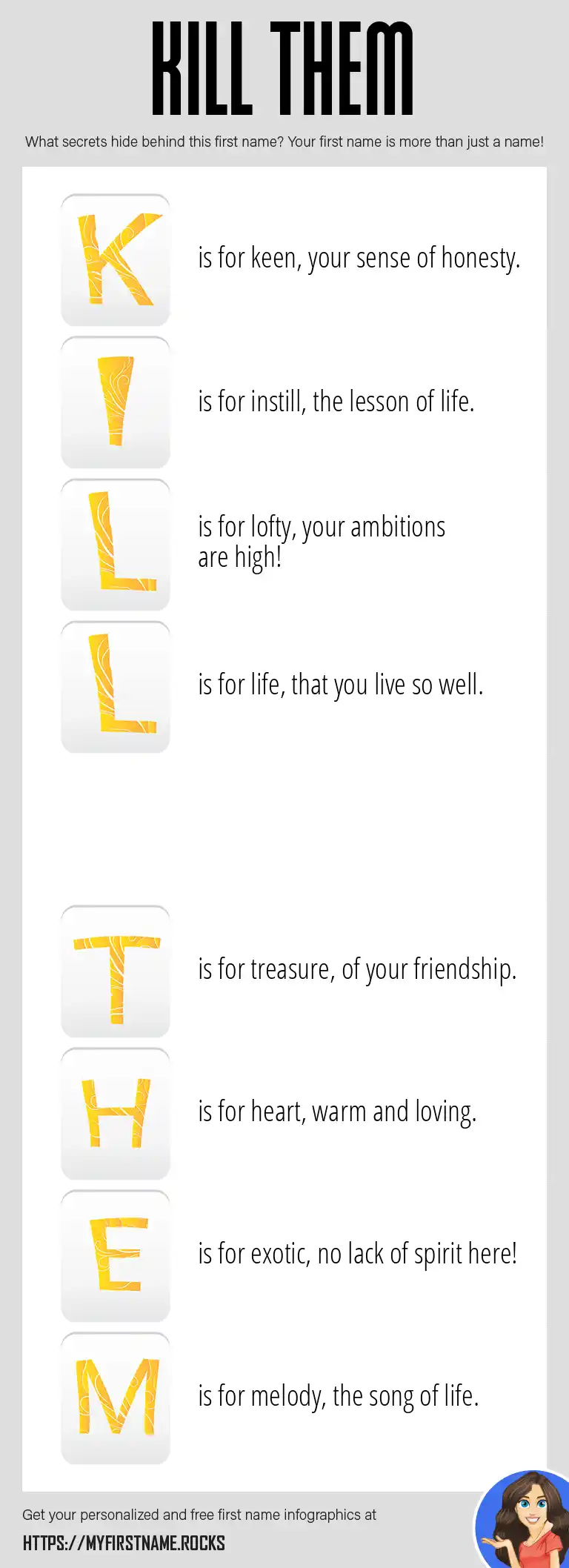 KILL THEM

What secrets hide behind this first name? Your first name is more than just a name!

K is for keen, your sense of honesty.

I is for instill, the lesson of life.

L is for lofty, your ambitions are high!

L is for life, that you live so well.

T is for treasure, of your friendship.

H is for heart, warm and loving.

E is for exotic, no lack of spirit here!

M is for melody, the song of life.

Get your personalized and free first name infographics at

HTTPS://MYFIRSTNAME.ROCKS