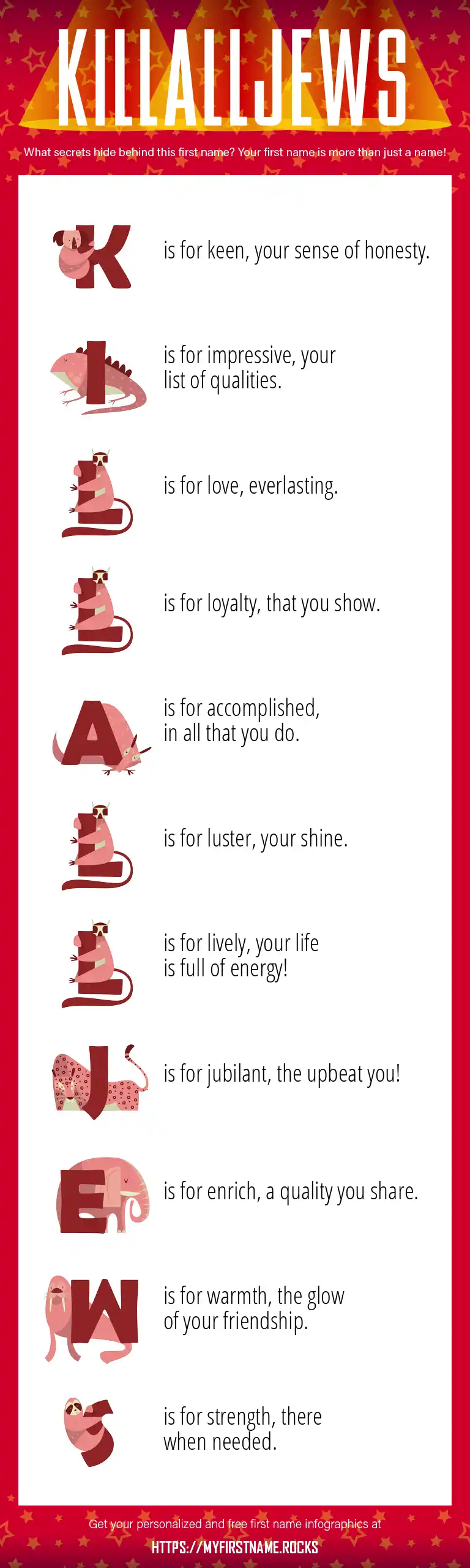 KILLALLJEWS

What secrets hide behind this first name? Your first name is more than just a name!

K is for keen, your sense of honesty.

I is for impressive, your list of qualities.

L is for love, everlasting.

L is for loyalty, that you show.

A is for accomplished, in all that you do.

L is for luster, your shine.

L is for lively, your life is full of energy!

J is for jubilant, the upbeat you!

E is for enrich, a quality you share.

W is for warmth, the glow of your friendship.

S is for strength, there when needed.

Get your personalized and free first name infographics at

HTTPS://MYFIRSTNAME.ROCKS