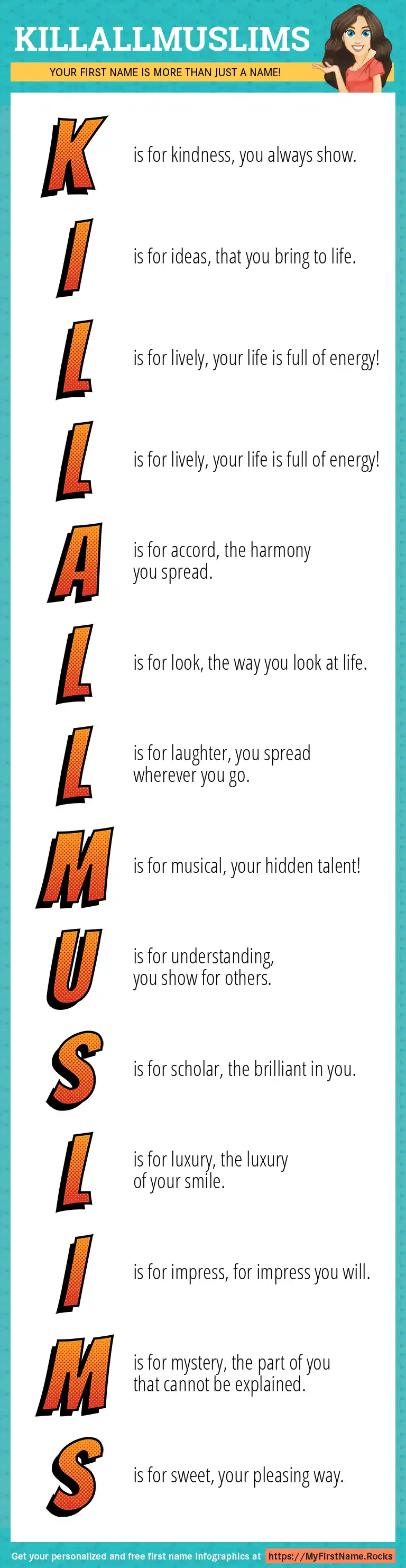 KILLALLMUSLIMS

YOUR FIRST NAME IS MORE THAN JUST A NAME!

K is for kindness, you always show.

I is for ideas, that you bring to life.

L is for lively, your life is full of energy!

L is for lively, your life is full of energy!

A is for accord, the harmony you spread.

L is for look, the way you look at life.

L is for laughter, you spread wherever you go.

M is for musical, your hidden talent!

U is for understanding, you show for others.

S is for scholar, the brilliant in you.

L is for luxury, the luxury of your smile.

I is for impress, for impress you will.

M is for mystery, the part of you that cannot be explained.

S is for sweet, your pleasing way.

Get your personalized and free first name infographics at https://MyFirstName.Rocks