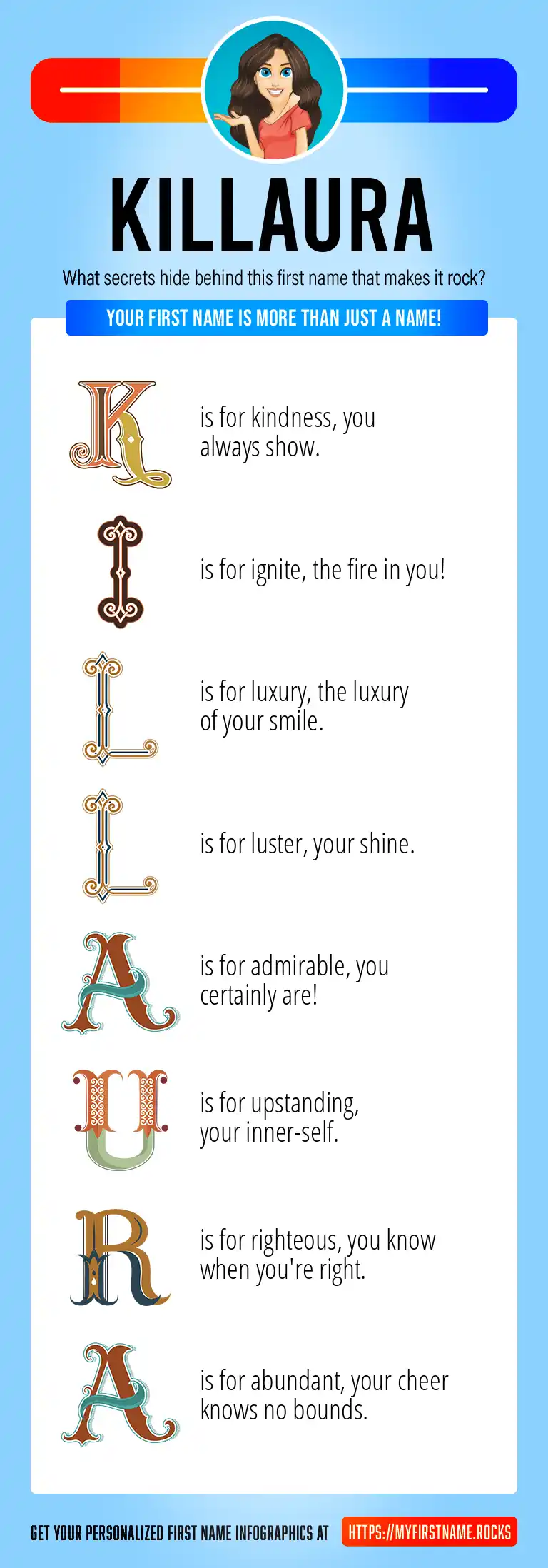 KILLAURA

What secrets hide behind this first name that makes it rock?

YOUR FIRST NAME IS MORE THAN JUST A NAME!

K is for kindness, you always show.

I is for ignite, the fire in you!

L is for luxury, the luxury of your smile.

L is for luster, your shine.

A is for admirable, you certainly are!

U is for upstanding, your inner-self.

R is for righteous, you know when you're right.

A is for abundant, your cheer knows no bounds.

GET YOUR PERSONALIZED FIRST NAME INFOGRAPHICS AT HTTPS://MYFIRSTNAME.ROCKS