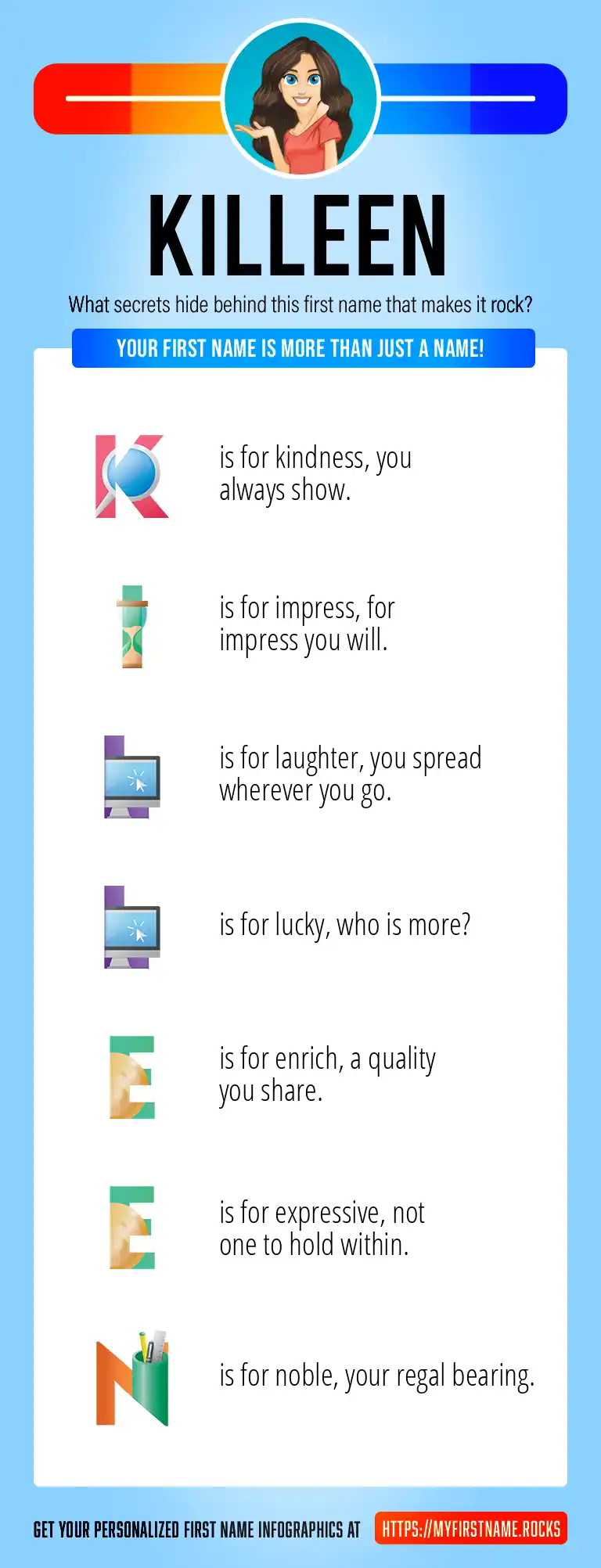 KILLEEN

What secrets hide behind this first name that makes it rock?

YOUR FIRST NAME IS MORE THAN JUST A NAME!

K is for kindness, you always show.

I is for impress, for impress you will.

L is for laughter, you spread wherever you go.

L is for lucky, who is more?

E is for enrich, a quality you share.

E is for expressive, not one to hold within.

N is for noble, your regal bearing.

GET YOUR PERSONALIZED FIRST NAME INFOGRAPHICS AT HTTPS://MYFIRSTNAME.ROCKS