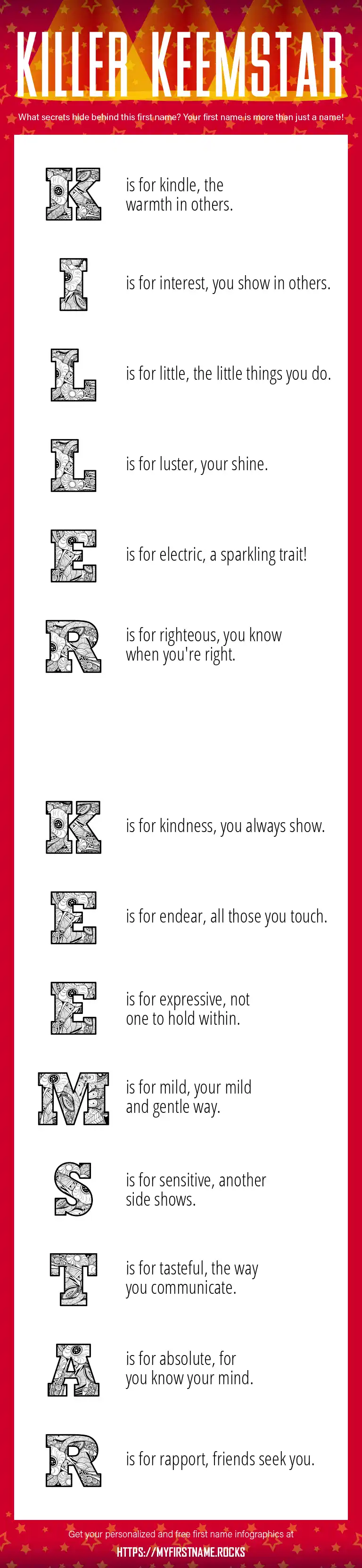 KILLER KEEMSTAR

What secrets hide behind this first name? Your first name is more than just a name!

K is for kindle, the warmth in others.

I is for interest, you show in others.

L is for little, the little things you do.

L is for luster, your shine.

E is for electric, a sparkling trait!

R is for righteous, you know when you're right.

K is for kindness, you always show.

E is for endear, all those you touch.

E is for expressive, not one to hold within.

M is for mild, your mild and gentle way.

S is for sensitive, another side shows.

T is for tasteful, the way you communicate.

A is for absolute, for you know your mind.

R is for rapport, friends seek you.

Get your personalized and free first name infographics at
HTTPS://MYFIRSTNAME.ROCKS