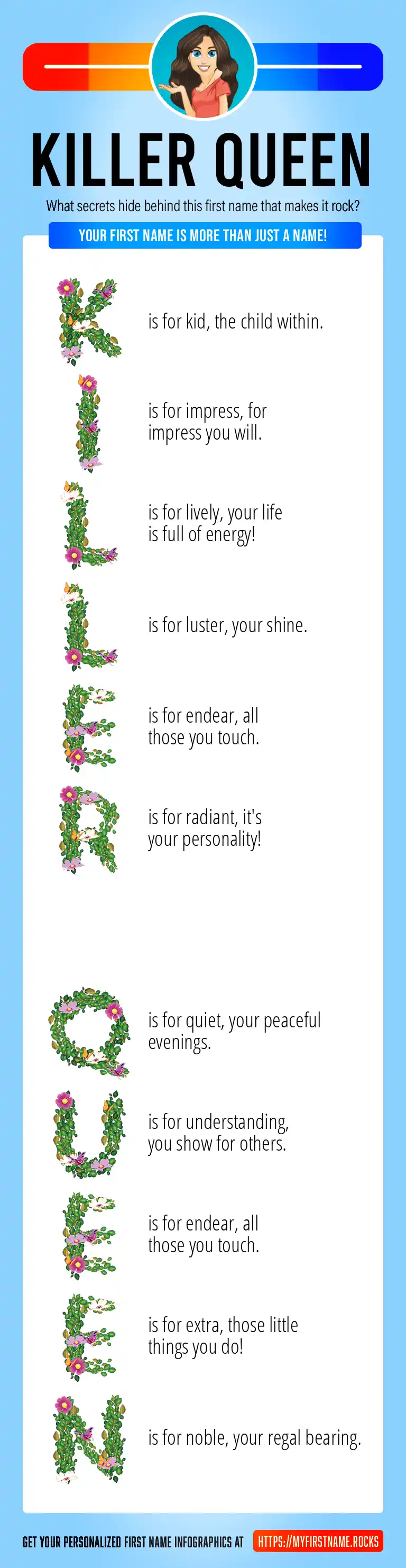 KILLER QUEEN

What secrets hide behind this first name that makes it rock?

YOUR FIRST NAME IS MORE THAN JUST A NAME!

K is for kid, the child within.

I is for impress, for impress you will.

L is for lively, your life is full of energy!

L is for luster, your shine.

E is for endear, all those you touch.

R is for radiant, it's your personality!

Q is for quiet, your peaceful evenings.

U is for understanding, you show for others.

E is for endear, all those you touch.

E is for extra, those little things you do!

N is for noble, your regal bearing.

GET YOUR PERSONALIZED FIRST NAME INFOGRAPHICS AT HTTPS://MYFIRSTNAME.ROCKS