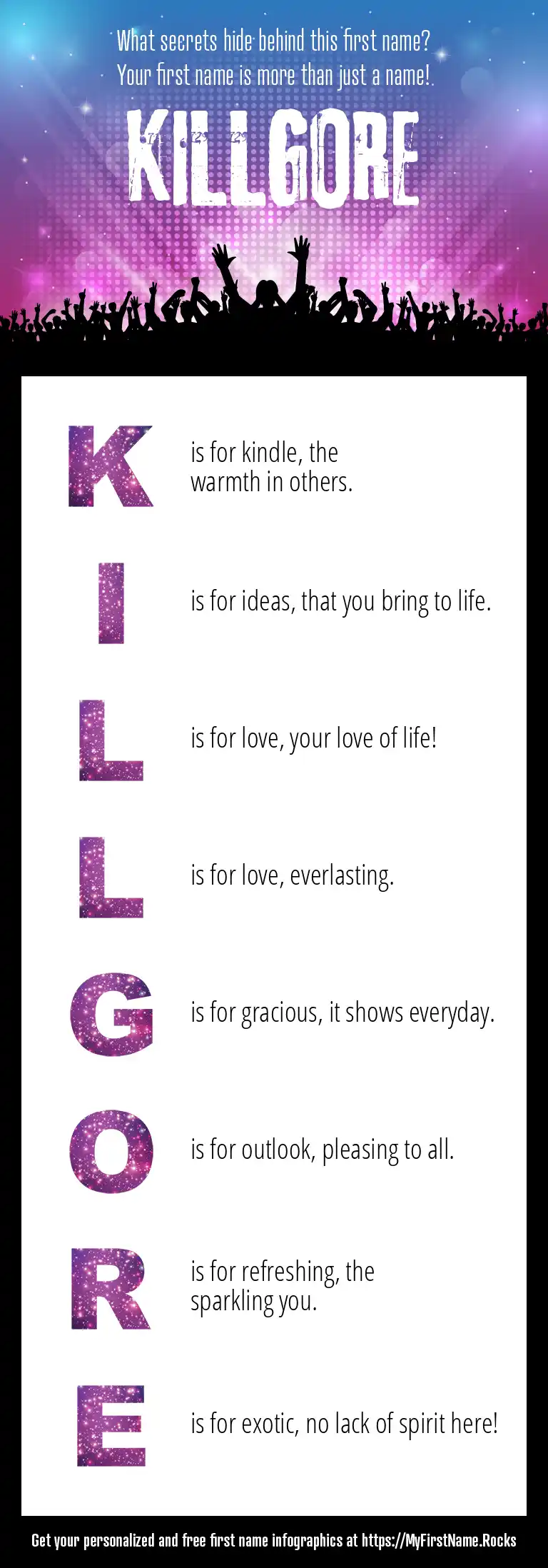 What secrets hide behind this first name?
Your first name is more than just a name!

KILLGORE

K is for kindle, the warmth in others.

I is for ideas, that you bring to life.

L is for love, your love of life!

L is for love, everlasting.

G is for gracious, it shows everyday.

O is for outlook, pleasing to all.

R is for refreshing, the sparkling you.

E is for exotic, no lack of spirit here!

Get your personalized and free first name infographics at https://MyFirstName.Rocks