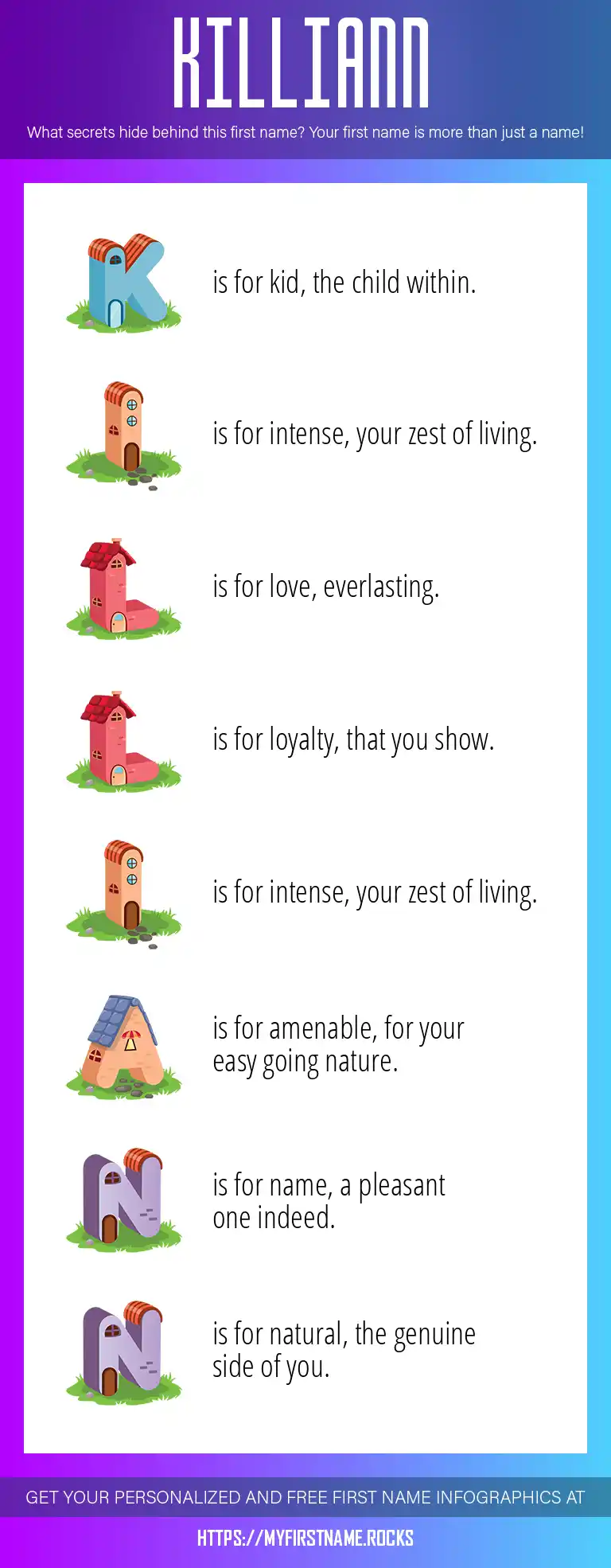 KILLIANN

What secrets hide behind this first name? Your first name is more than just a name!

K is for kid, the child within.

I is for intense, your zest of living.

L is for love, everlasting.

L is for loyalty, that you show.

I is for intense, your zest of living.

A is for amenable, for your easy going nature.

N is for name, a pleasant one indeed.

N is for natural, the genuine side of you.

GET YOUR PERSONALIZED AND FREE FIRST NAME INFOGRAPHICS AT

HTTPS://MYFIRSTNAME.ROCKS