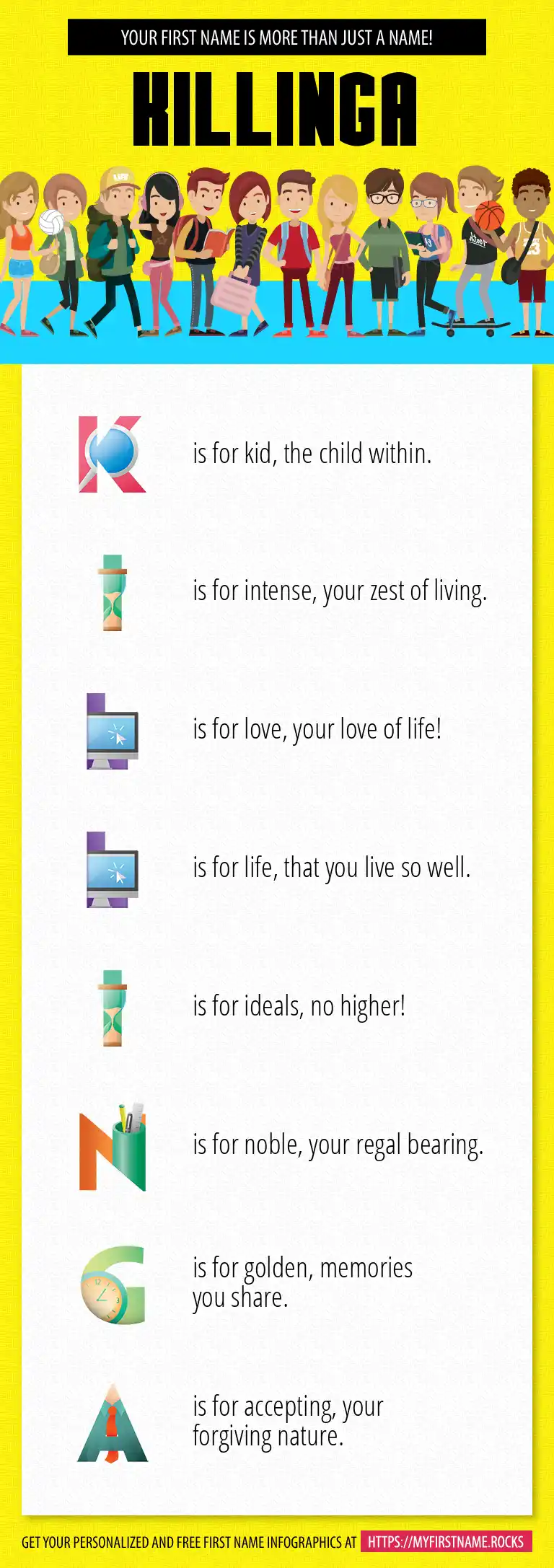 YOUR FIRST NAME IS MORE THAN JUST A NAME!

KILLINGA

K is for kid, the child within.

I is for intense, your zest of living.

L is for love, your love of life!

L is for life, that you live so well.

I is for ideals, no higher!

N is for noble, your regal bearing.

G is for golden, memories you share.

A is for accepting, your forgiving nature.

GET YOUR PERSONALIZED AND FREE FIRST NAME INFOGRAPHICS AT HTTPS://MYFIRSTNAME.ROCKS