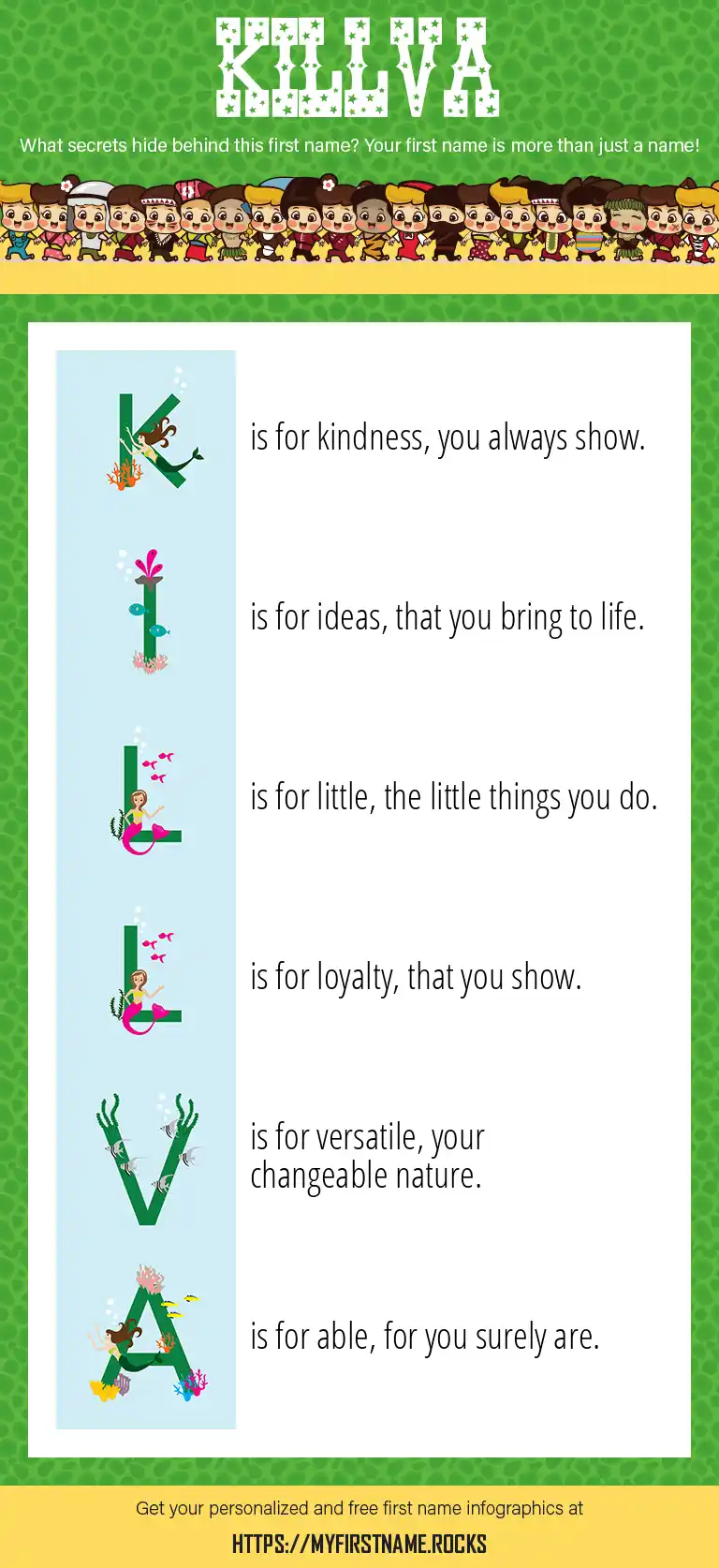 KILLVA

What secrets hide behind this first name? Your first name is more than just a name!

K is for kindness, you always show.

I is for ideas, that you bring to life.

L is for little, the little things you do.

L is for loyalty, that you show.

V is for versatile, your changeable nature.

A is for able, for you surely are.

Get your personalized and free first name infographics at

HTTPS://MYFIRSTNAME.ROCKS