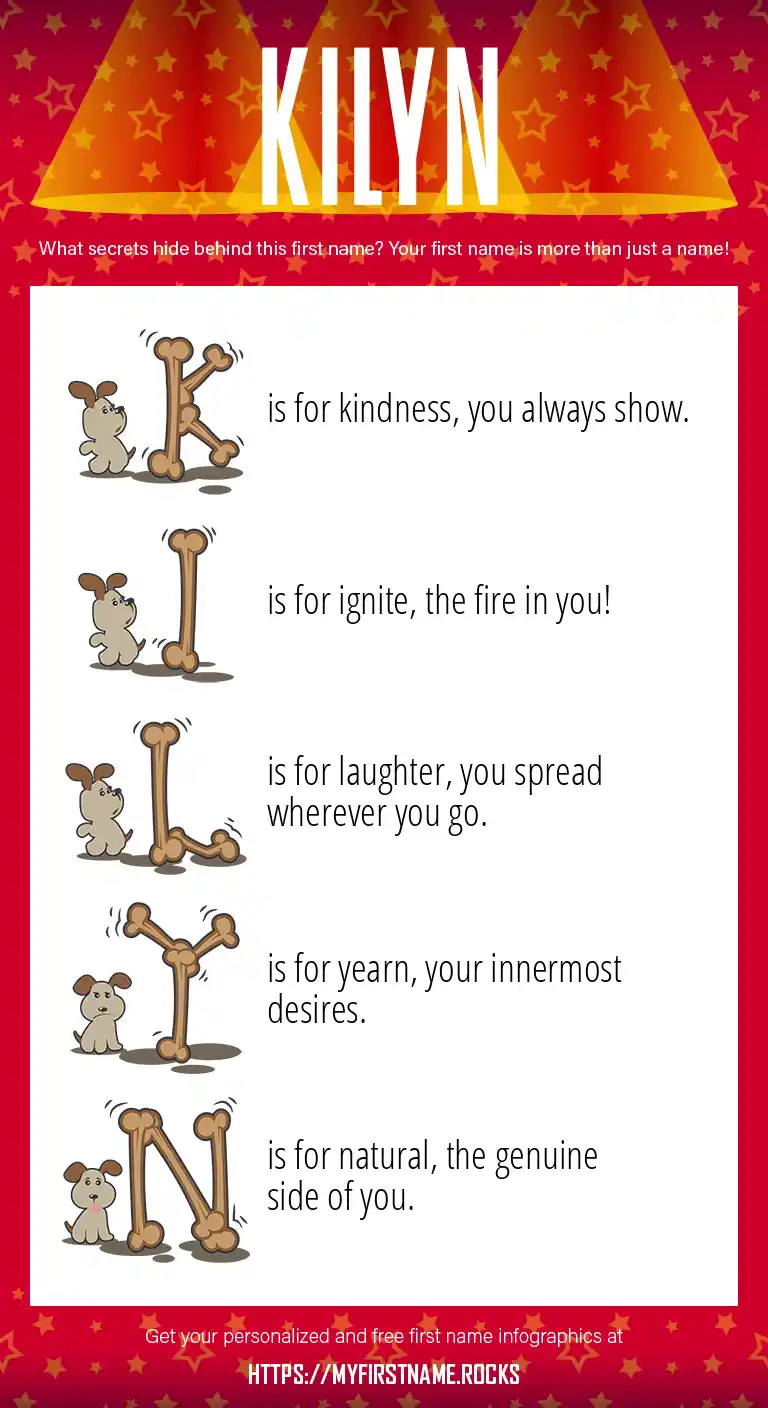 KILYN

What secrets hide behind this first name? Your first name is more than just a name!

K is for kindness, you always show.

I is for ignite, the fire in you!

L is for laughter, you spread wherever you go.

Y is for yearn, your innermost desires.

N is for natural, the genuine side of you.

Get your personalized and free first name infographics at

HTTPS://MYFIRSTNAME.ROCKS