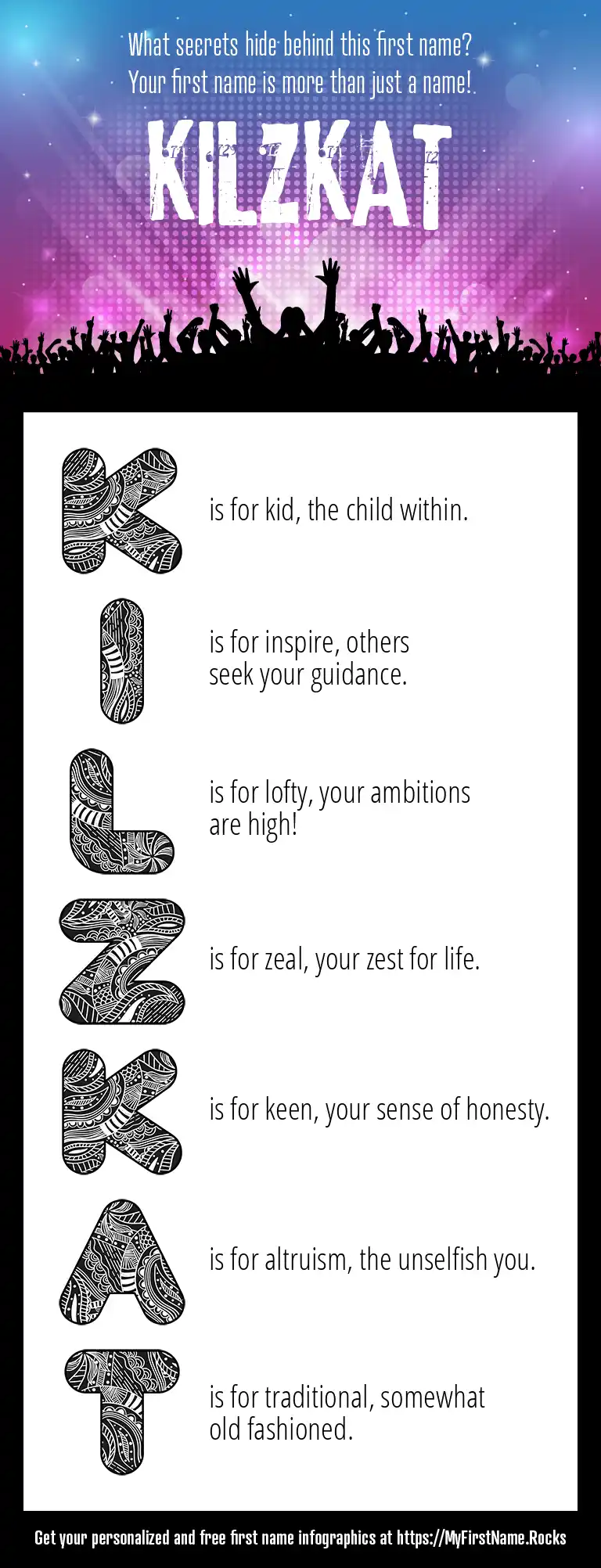 What secrets hide behind this first name?
Your first name is more than just a name!

KILZKAT

K is for kid, the child within.

I is for inspire, others seek your guidance.

L is for lofty, your ambitions are high!

Z is for zeal, your zest for life.

K is for keen, your sense of honesty.

A is for altruism, the unselfish you.

T is for traditional, somewhat old fashioned.

Get your personalized and free first name infographics at https://MyFirstName.Rocks