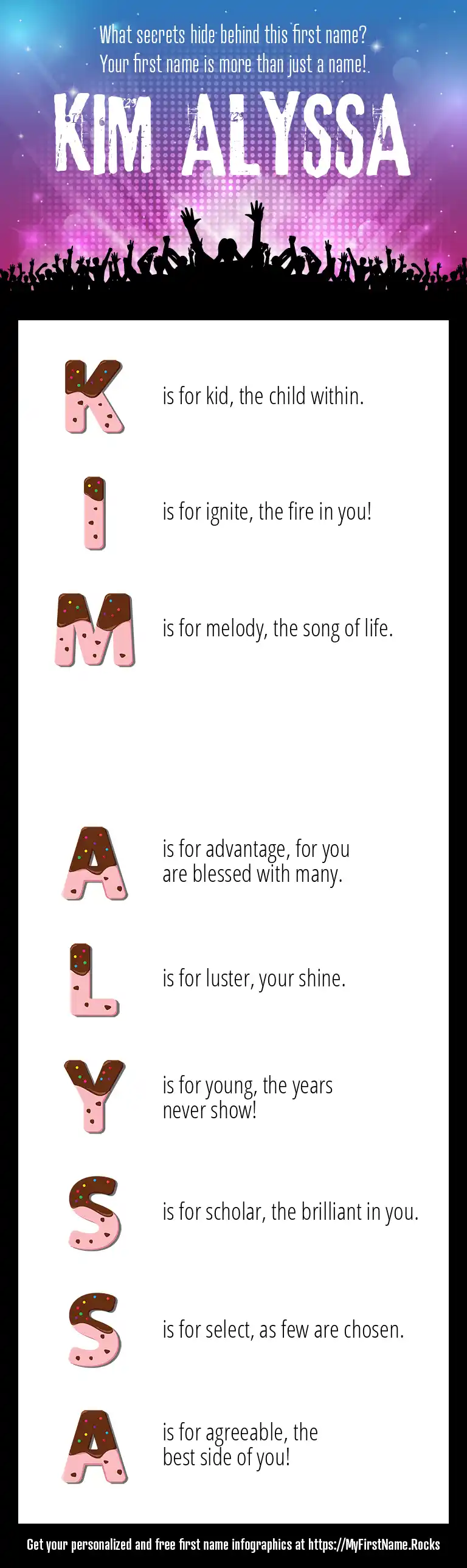 What secrets hide behind this first name?
Your first name is more than just a name!

KIM ALYSSA

K is for kid, the child within.

I is for ignite, the fire in you!

M is for melody, the song of life.

A is for advantage, for you are blessed with many.

L is for luster, your shine.

Y is for young, the years never show!

S is for scholar, the brilliant in you.

S is for select, as few are chosen.

A is for agreeable, the best side of you!

Get your personalized and free first name infographics at https://MyFirstName.Rocks