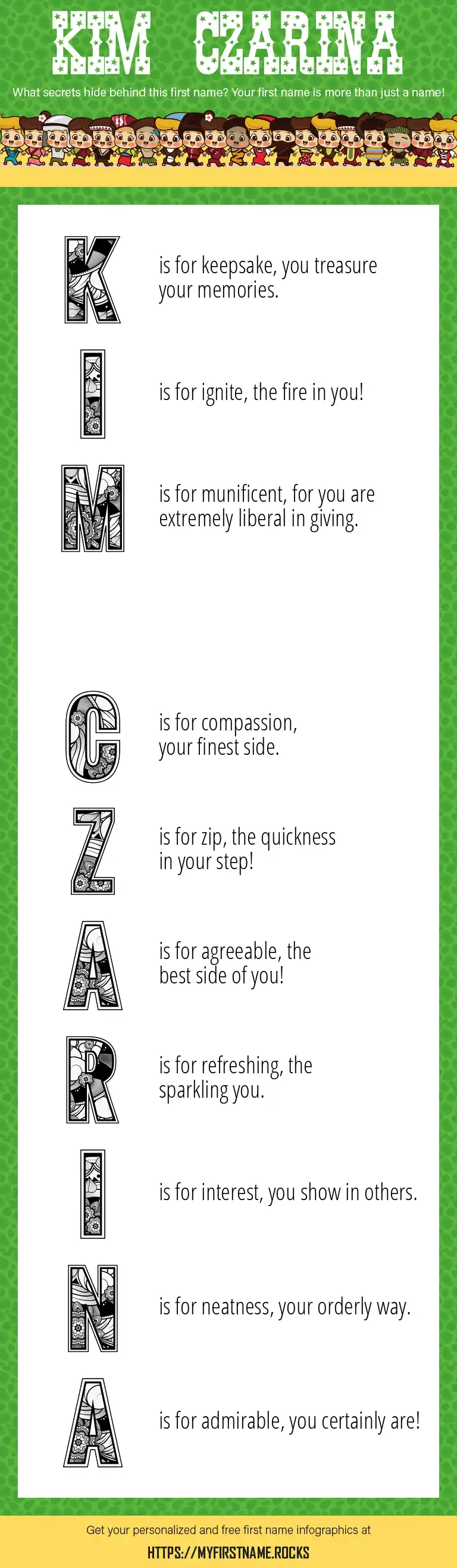 KIM CZARINA

What secrets hide behind this first name? Your first name is more than just a name!

K is for keepsake, you treasure your memories.

I is for ignite, the fire in you!

M is for munificent, for you are extremely liberal in giving.

C is for compassion, your finest side.

Z is for zip, the quickness in your step!

A is for agreeable, the best side of you!

R is for refreshing, the sparkling you.

I is for interest, you show in others.

N is for neatness, your orderly way.

A is for admirable, you certainly are!

Get your personalized and free first name infographics at

HTTPS://MYFIRSTNAME.ROCKS