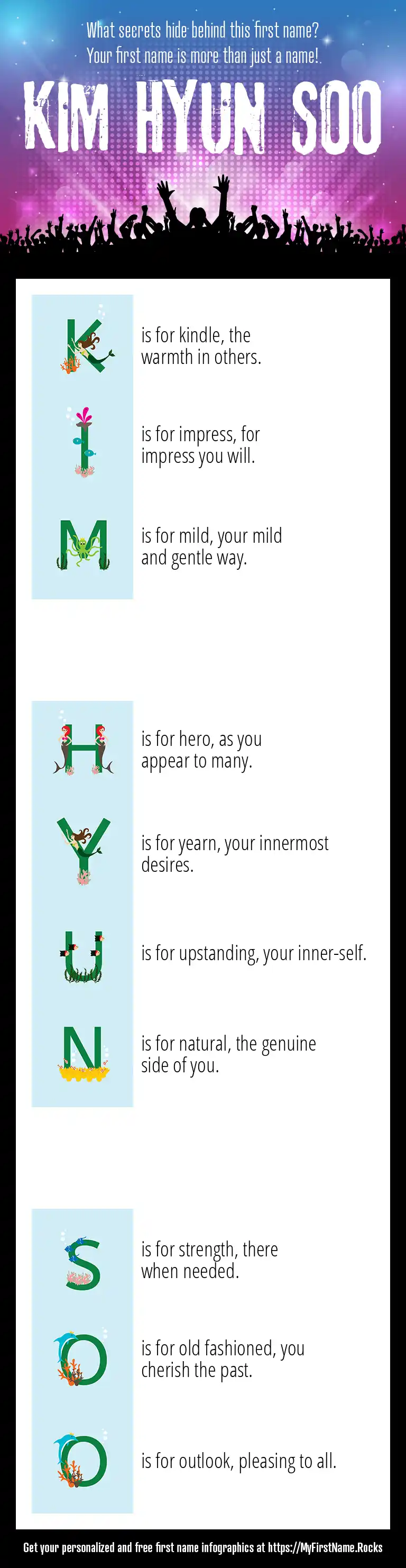 What secrets hide behind this first name?
Your first name is more than just a name!

KIM HYUN SOO

K is for kindle, the warmth in others.

I is for impress, for impress you will.

M is for mild, your mild and gentle way.

H is for hero, as you appear to many.

Y is for yearn, your innermost desires.

U is for upstanding, your inner-self.

N is for natural, the genuine side of you.

S is for strength, there when needed.

O is for old fashioned, you cherish the past.

O is for outlook, pleasing to all.

Get your personalized and free first name infographics at https://MyFirstName.Rocks