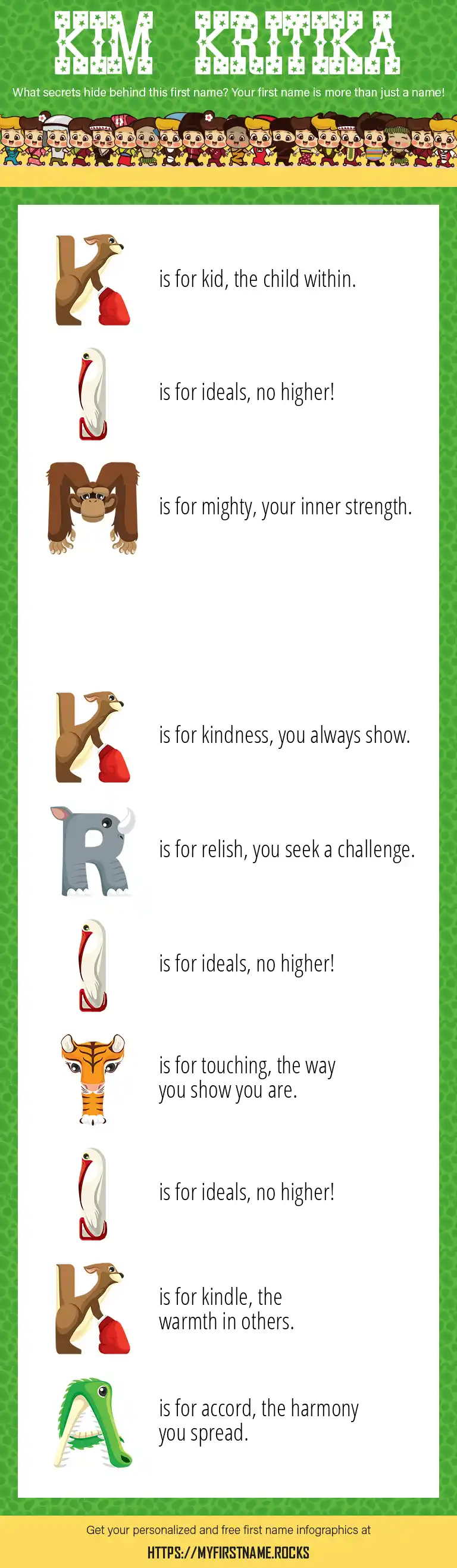 KIM KRITIKA

What secrets hide behind this first name? Your first name is more than just a name!

K is for kid, the child within.

I is for ideals, no higher!

M is for mighty, your inner strength.

K is for kindness, you always show.

R is for relish, you seek a challenge.

I is for ideals, no higher!

T is for touching, the way you show you are.

I is for ideals, no higher!

K is for kindle, the warmth in others.

A is for accord, the harmony you spread.

Get your personalized and free first name infographics at

HTTPS://MYFIRSTNAME.ROCKS