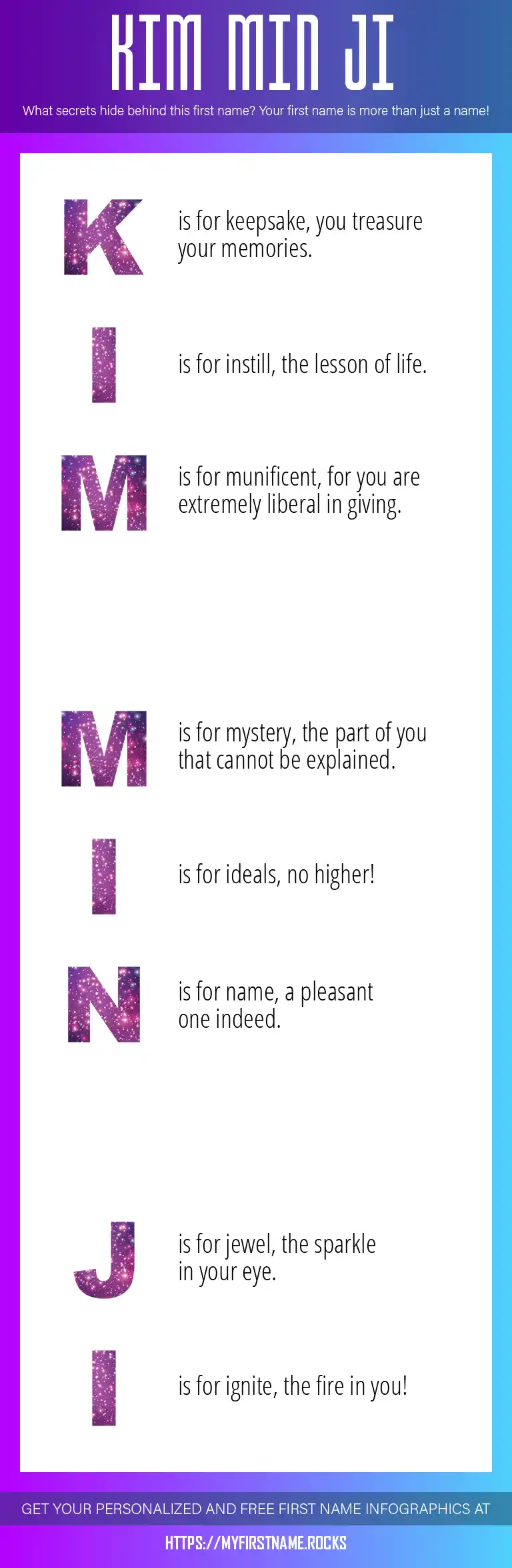 KIM MIN JI

What secrets hide behind this first name? Your first name is more than just a name!

K is for keepsake, you treasure your memories.

I is for instill, the lesson of life.

M is for munificent, for you are extremely liberal in giving.

M is for mystery, the part of you that cannot be explained.

I is for ideals, no higher!

N is for name, a pleasant one indeed.

J is for jewel, the sparkle in your eye.

I is for ignite, the fire in you!

GET YOUR PERSONALIZED AND FREE FIRST NAME INFOGRAPHICS AT

HTTPS://MYFIRSTNAME.ROCKS