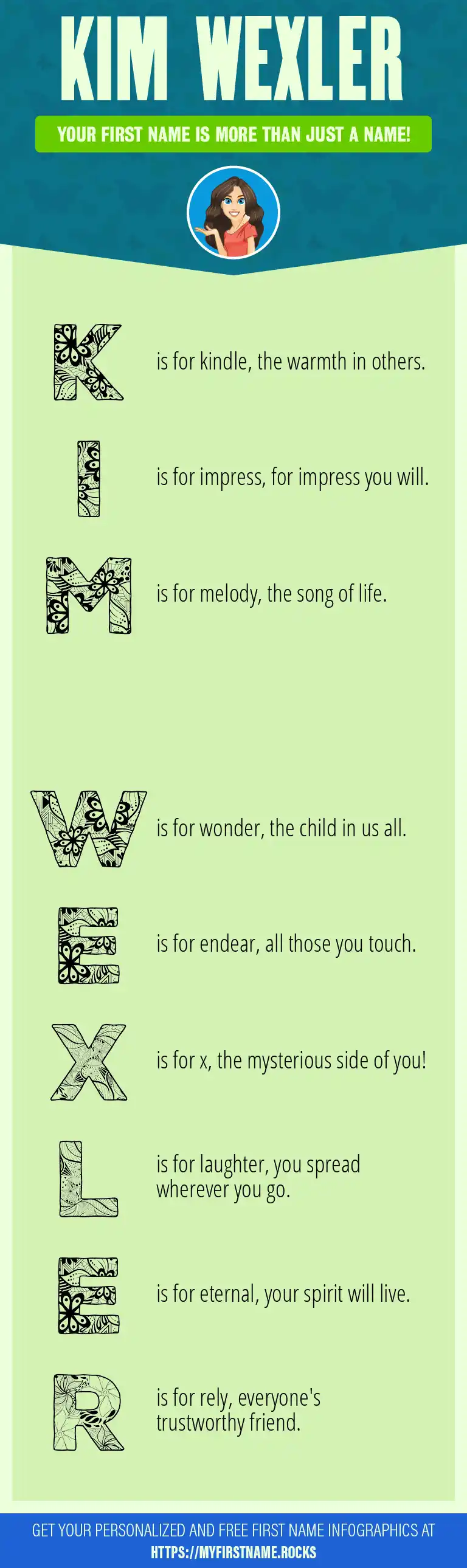 KIM WEXLER

YOUR FIRST NAME IS MORE THAN JUST A NAME!

K is for kindle, the warmth in others.

I is for impress, for impress you will.

M is for melody, the song of life.

W is for wonder, the child in us all.

E is for endear, all those you touch.

X is for x, the mysterious side of you!

L is for laughter, you spread wherever you go.

E is for eternal, your spirit will live.

R is for rely, everyone's trustworthy friend.

GET YOUR PERSONALIZED AND FREE FIRST NAME INFOGRAPHICS AT
HTTPS://MYFIRSTNAME.ROCKS