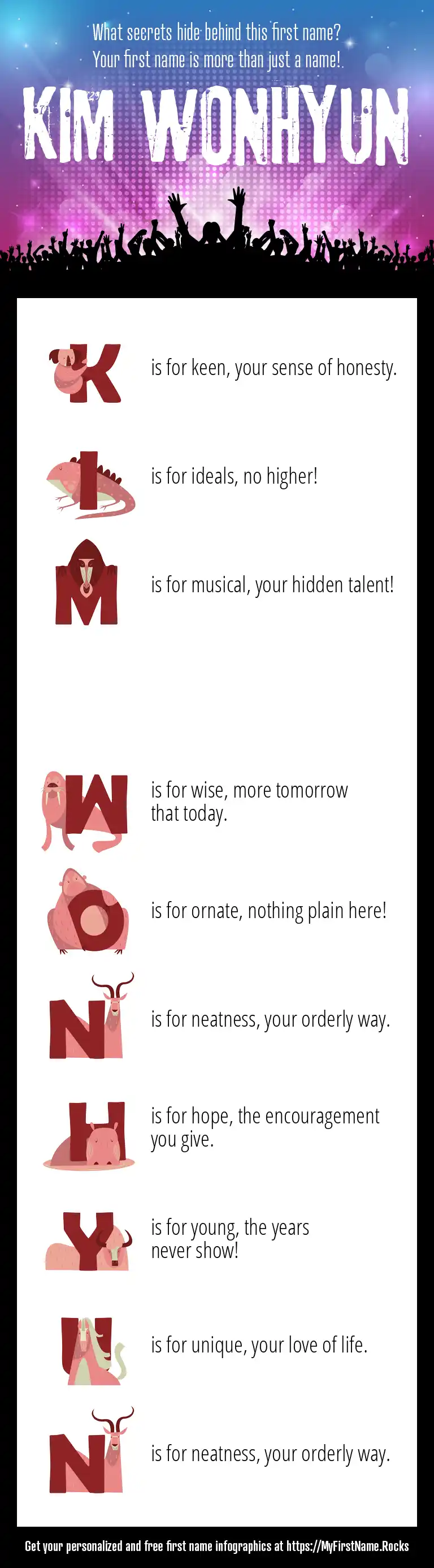 What secrets hide behind this first name?
Your first name is more than just a name!

KIM WONHYUN

K is for keen, your sense of honesty.

I is for ideals, no higher!

M is for musical, your hidden talent!

W is for wise, more tomorrow that today.

O is for ornate, nothing plain here!

N is for neatness, your orderly way.

H is for hope, the encouragement you give.

Y is for young, the years never show!

U is for unique, your love of life.

N is for neatness, your orderly way.

Get your personalized and free first name infographics at https://MyFirstName.Rocks