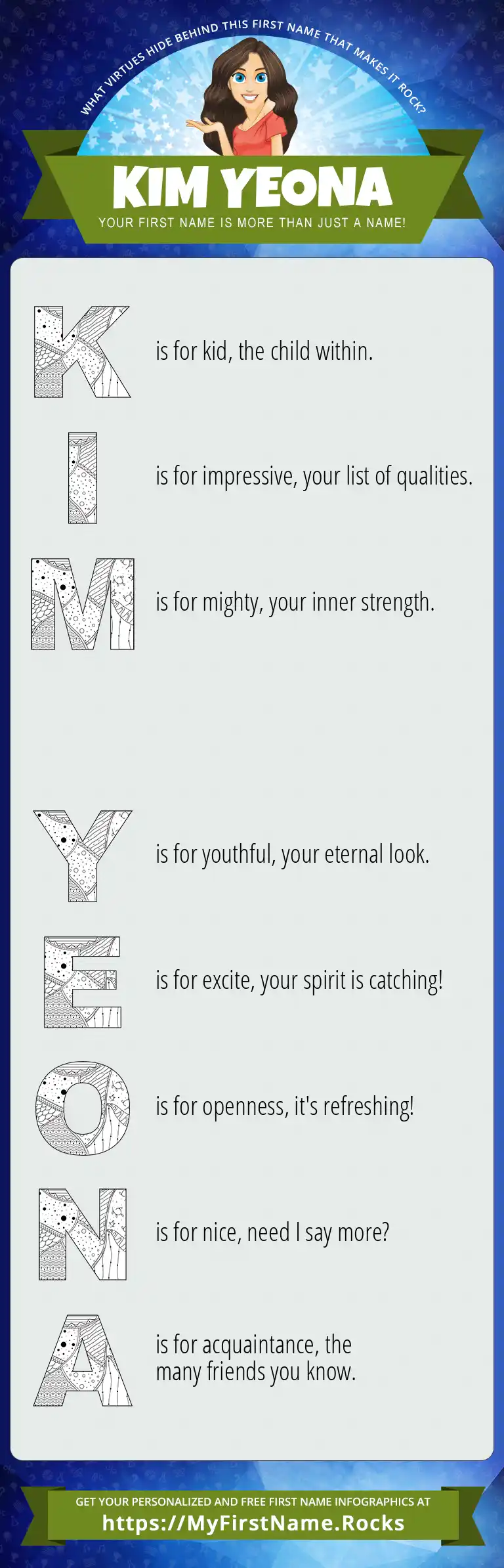 WHAT VIRTUES HIDE BEHIND THIS FIRST NAME THAT MAKES IT ROCK?

KIM YEONA

YOUR FIRST NAME IS MORE THAN JUST A NAME!

K is for kid, the child within.

I is for impressive, your list of qualities.

M is for mighty, your inner strength.

Y is for youthful, your eternal look.

E is for excite, your spirit is catching!

O is for openness, it's refreshing!

N is for nice, need I say more?

A is for acquaintance, the many friends you know.

GET YOUR PERSONALIZED AND FREE FIRST NAME INFOGRAPHICS AT

https://MyFirstName.Rocks