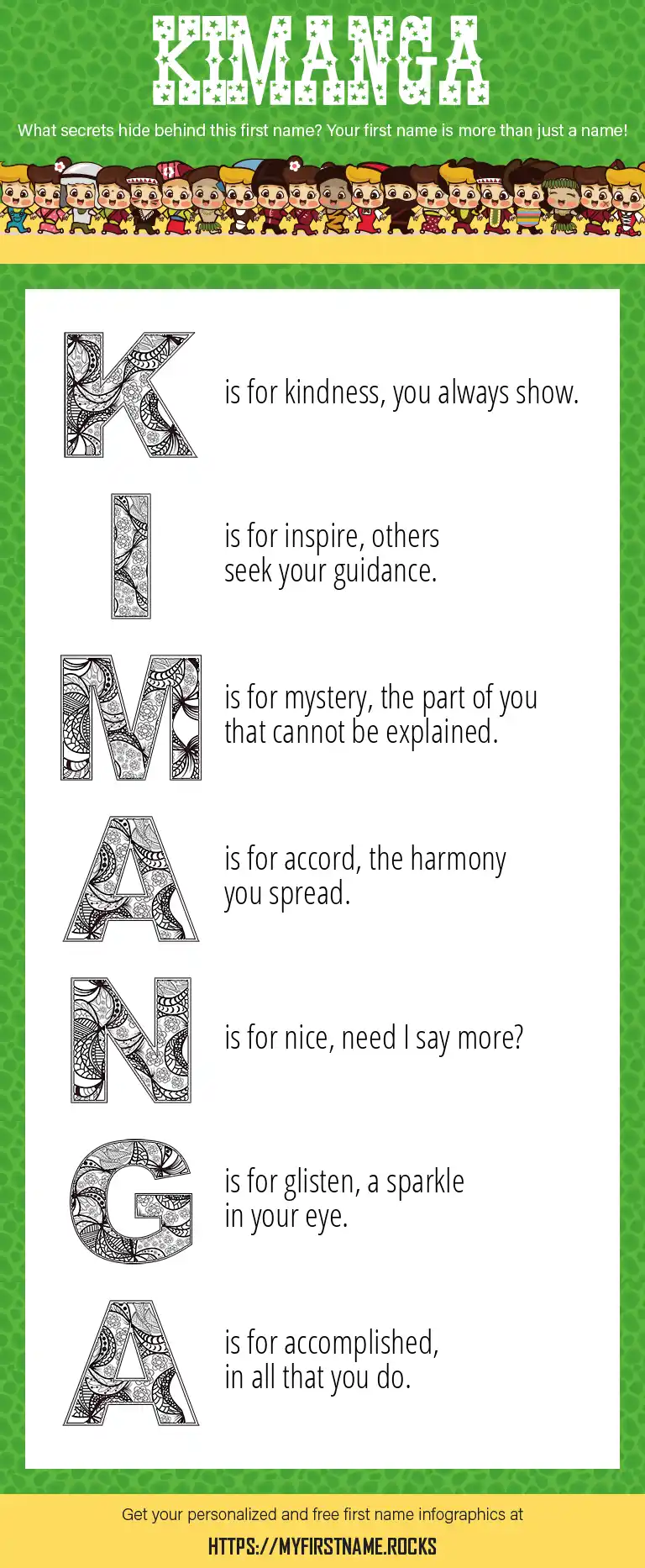 KIMANGA

What secrets hide behind this first name? Your first name is more than just a name!

K is for kindness, you always show.

I is for inspire, others seek your guidance.

M is for mystery, the part of you that cannot be explained.

A is for accord, the harmony you spread.

N is for nice, need I say more?

G is for glisten, a sparkle in your eye.

A is for accomplished, in all that you do.

Get your personalized and free first name infographics at

HTTPS://MYFIRSTNAME.ROCKS