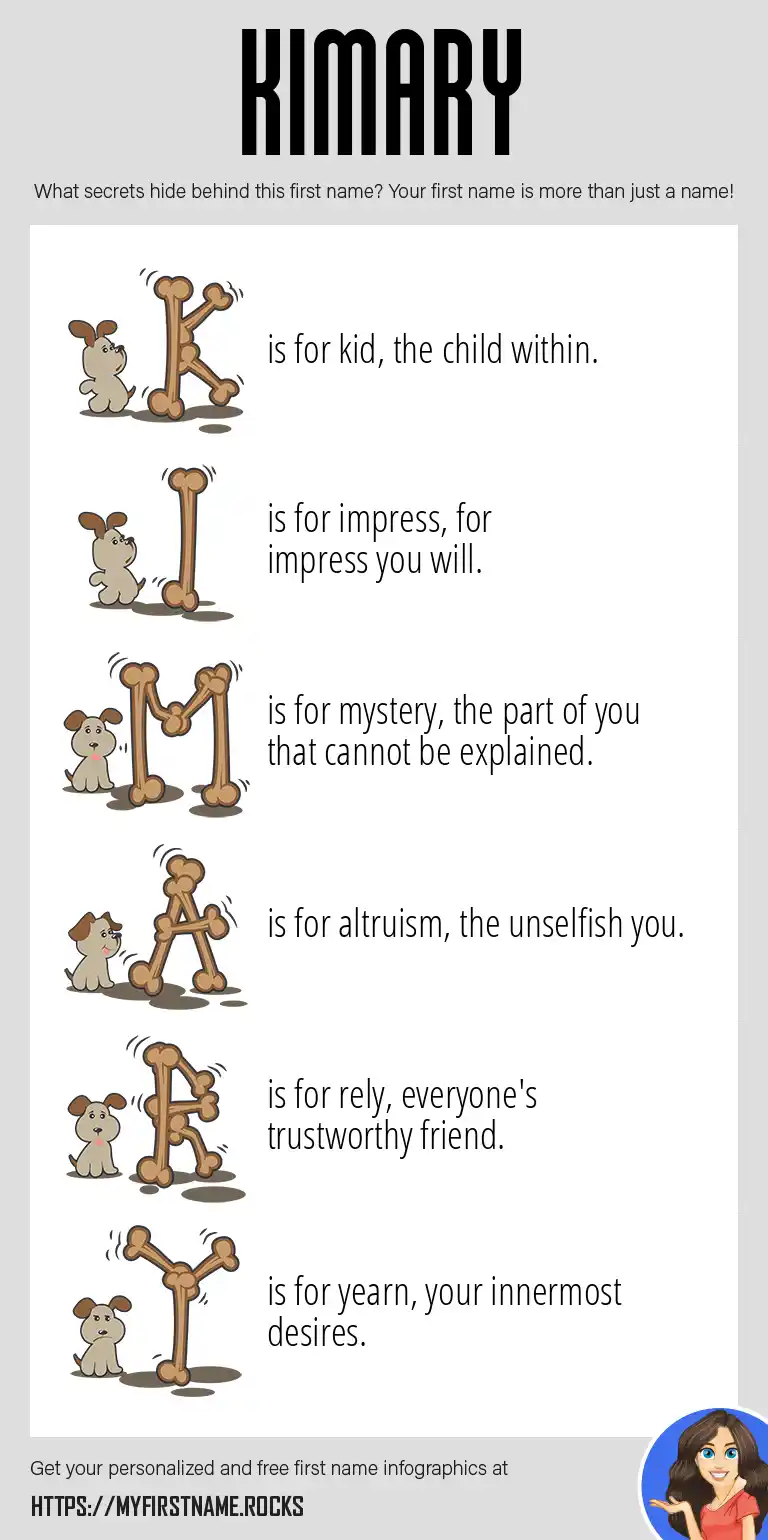 KIMARY

What secrets hide behind this first name? Your first name is more than just a name!

K is for kid, the child within.

I is for impress, for impress you will.

M is for mystery, the part of you that cannot be explained.

A is for altruism, the unselfish you.

R is for rely, everyone's trustworthy friend.

Y is for yearn, your innermost desires.

Get your personalized and free first name infographics at

HTTPS://MYFIRSTNAME.ROCKS