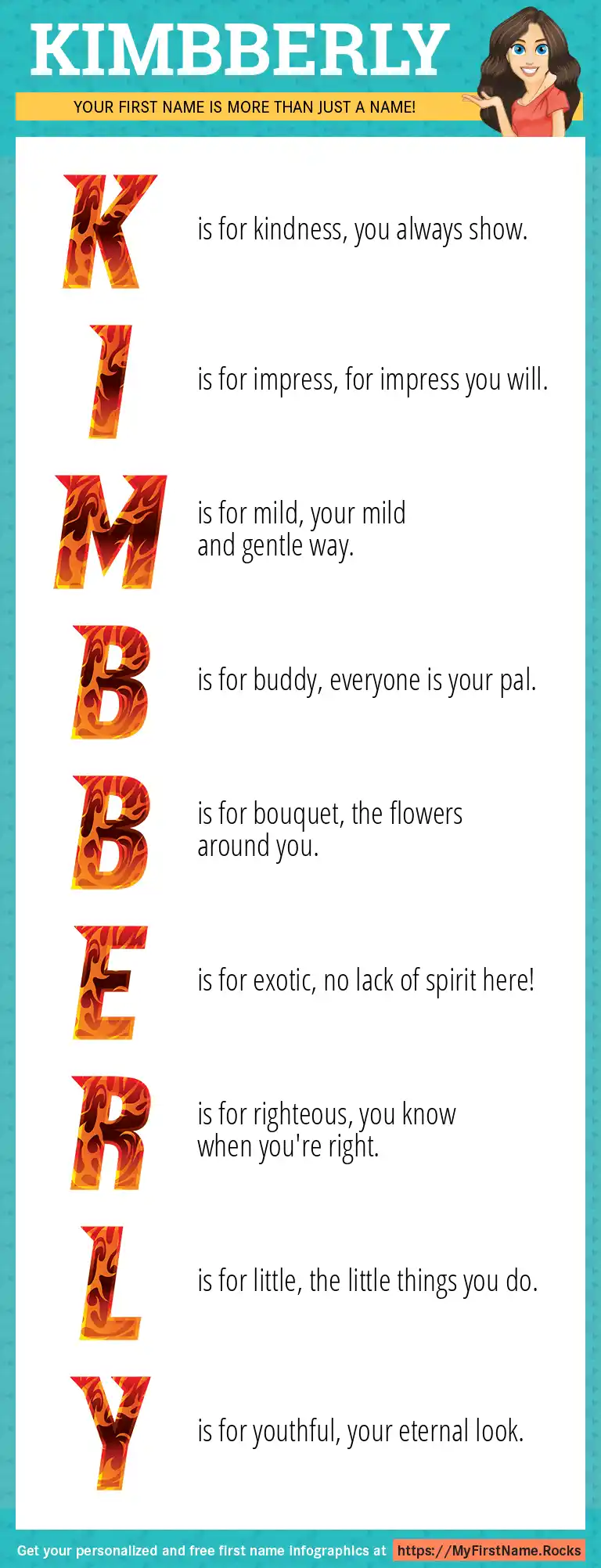 KIMBBERLY

YOUR FIRST NAME IS MORE THAN JUST A NAME!

K is for kindness, you always show.

I is for impress, for impress you will.

M is for mild, your mild and gentle way.

B is for buddy, everyone is your pal.

B is for bouquet, the flowers around you.

E is for exotic, no lack of spirit here!

R is for righteous, you know when you're right.

L is for little, the little things you do.

Y is for youthful, your eternal look.

Get your personalized and free first name infographics at https://MyFirstName.Rocks