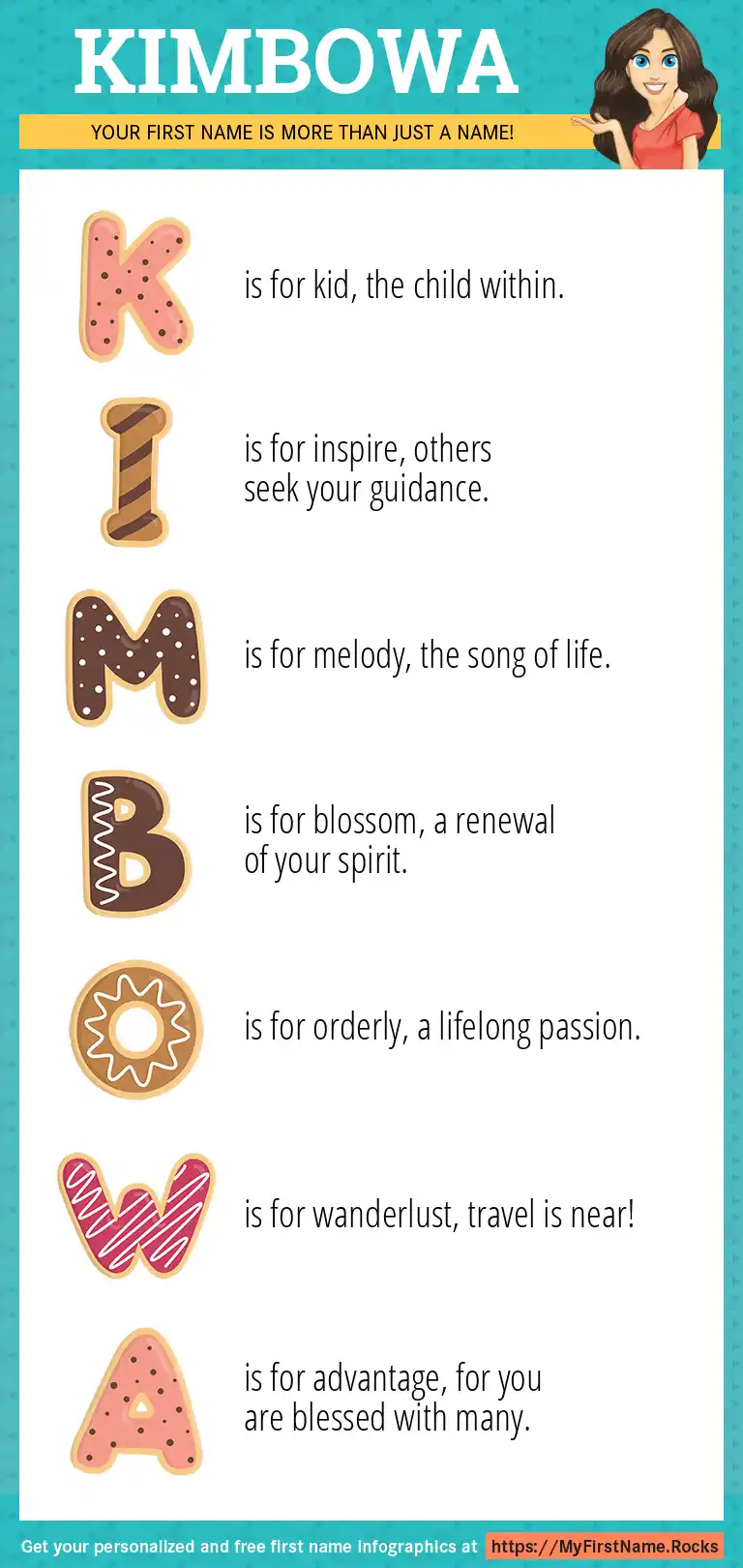 KIMBOWA

YOUR FIRST NAME IS MORE THAN JUST A NAME!

K is for kid, the child within.

I is for inspire, others seek your guidance.

M is for melody, the song of life.

B is for blossom, a renewal of your spirit.

O is for orderly, a lifelong passion.

W is for wanderlust, travel is near!

A is for advantage, for you are blessed with many.

Get your personalized and free first name infographics at https://MyFirstName.Rocks