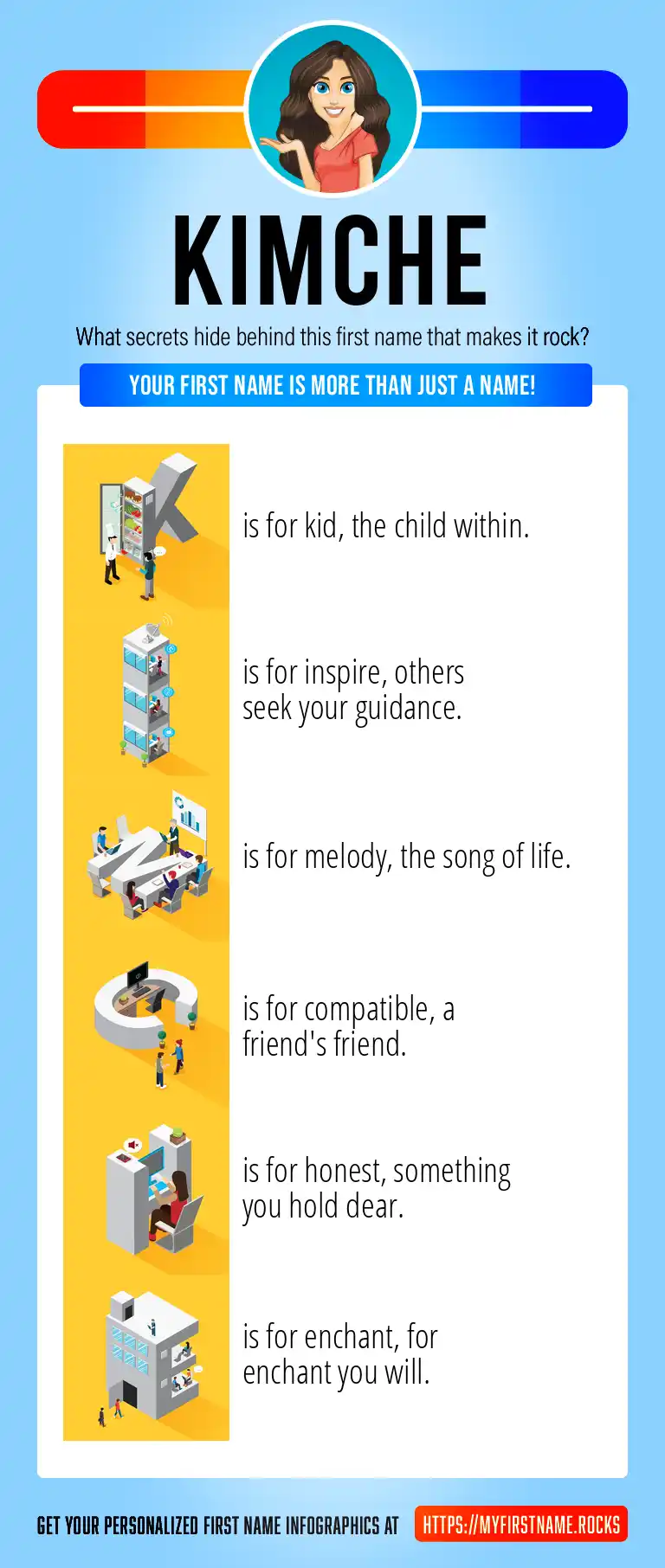 KIMCHE

What secrets hide behind this first name that makes it rock?

YOUR FIRST NAME IS MORE THAN JUST A NAME!

K is for kid, the child within.

I is for inspire, others seek your guidance.

M is for melody, the song of life.

C is for compatible, a friend's friend.

H is for honest, something you hold dear.

E is for enchant, for enchant you will.

GET YOUR PERSONALIZED FIRST NAME INFOGRAPHICS AT HTTPS://MYFIRSTNAME.ROCKS