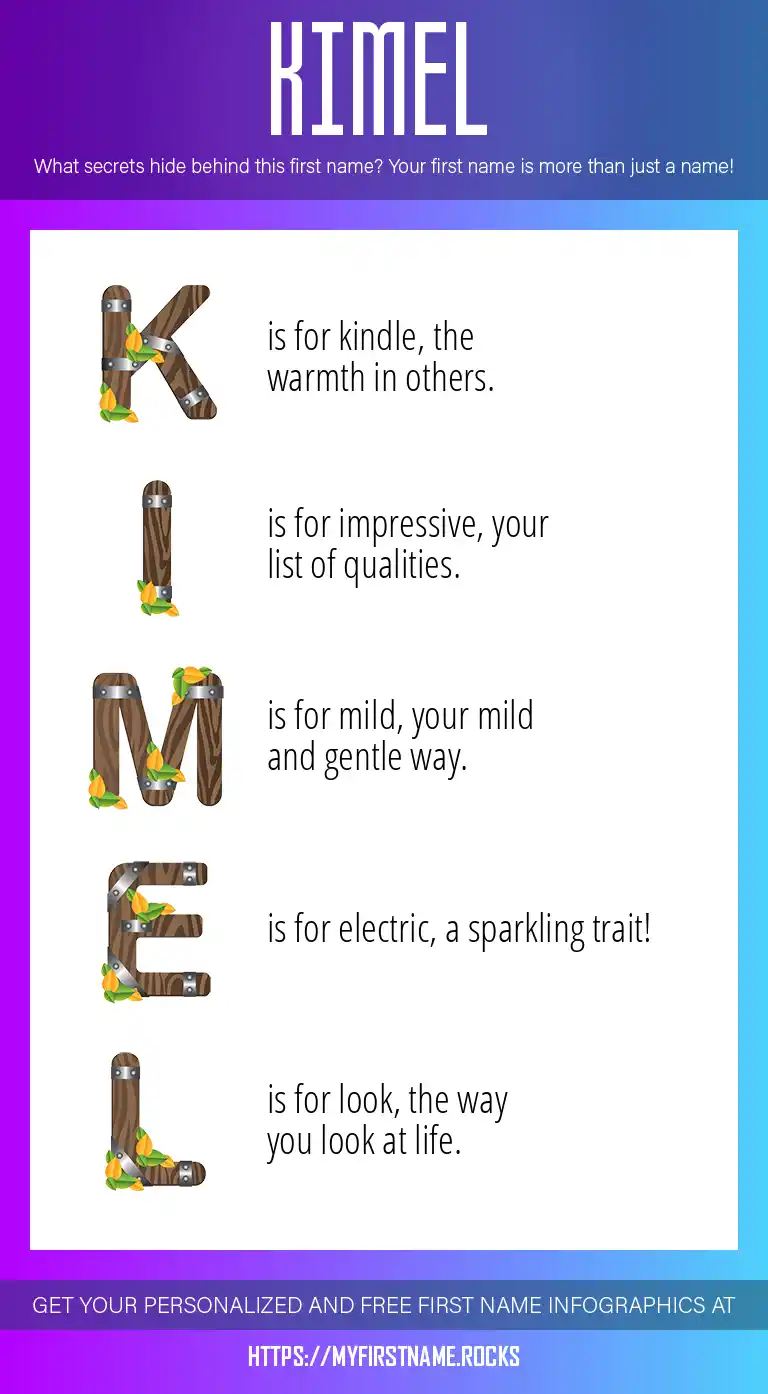 KIMEL

What secrets hide behind this first name? Your first name is more than just a name!

K is for kindle, the warmth in others.

I is for impressive, your list of qualities.

M is for mild, your mild and gentle way.

E is for electric, a sparkling trait!

L is for look, the way you look at life.

GET YOUR PERSONALIZED AND FREE FIRST NAME INFOGRAPHICS AT

HTTPS://MYFIRSTNAME.ROCKS