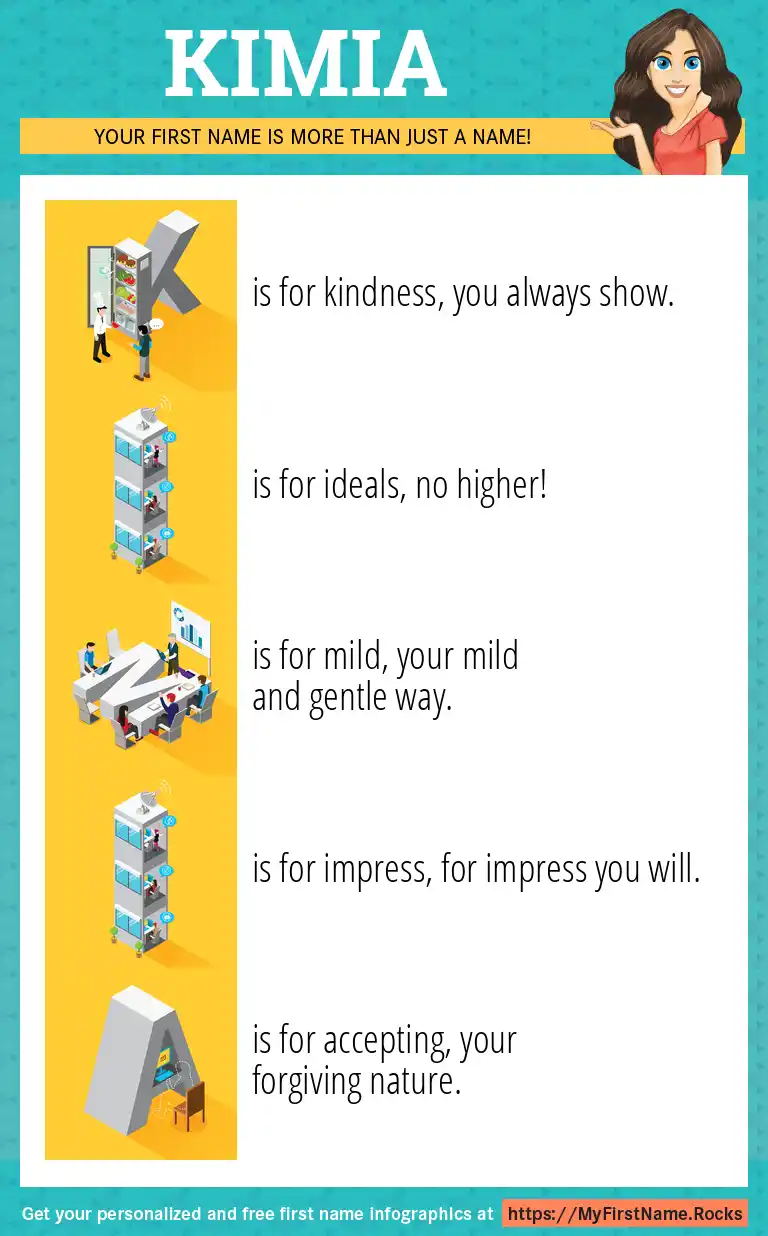 KIMIA

YOUR FIRST NAME IS MORE THAN JUST A NAME!

K is for kindness, you always show.

I is for ideals, no higher!

M is for mild, your mild and gentle way.

I is for impress, for impress you will.

A is for accepting, your forgiving nature.

Get your personalized and free first name infographics at https://MyFirstName.Rocks