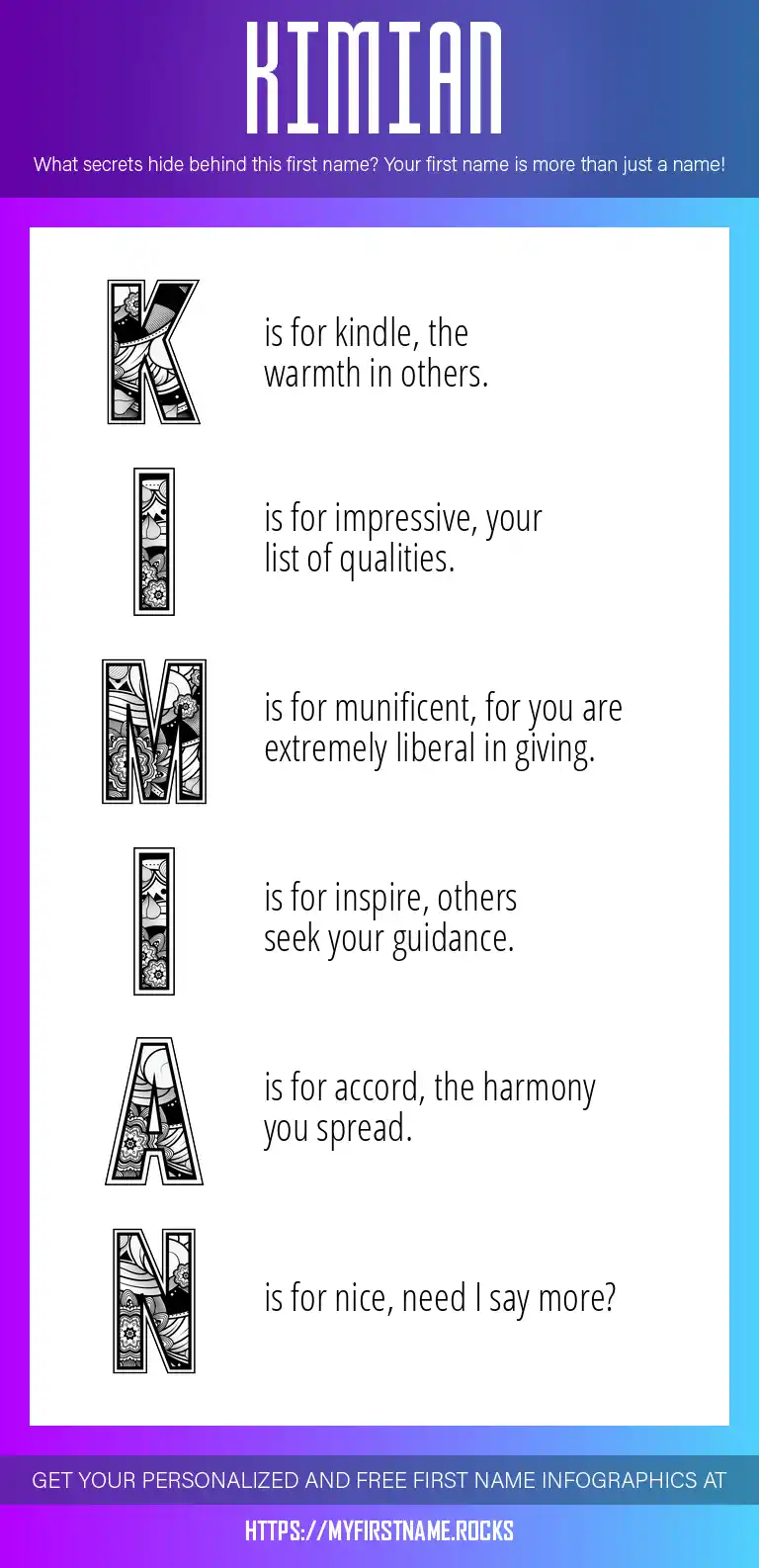 KIMIAN

What secrets hide behind this first name? Your first name is more than just a name!

K is for kindle, the warmth in others.

I is for impressive, your list of qualities.

M is for munificent, for you are extremely liberal in giving.

I is for inspire, others seek your guidance.

A is for accord, the harmony you spread.

N is for nice, need I say more?

GET YOUR PERSONALIZED AND FREE FIRST NAME INFOGRAPHICS AT

HTTPS://MYFIRSTNAME.ROCKS