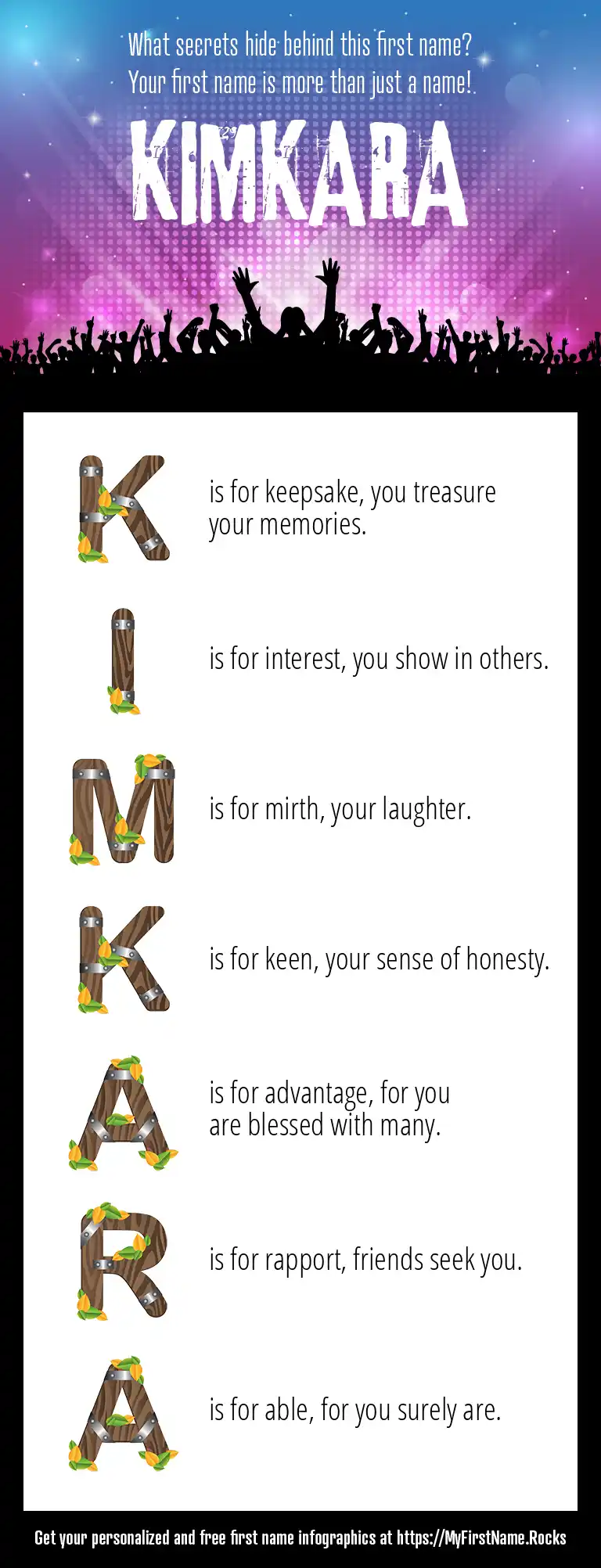 What secrets hide behind this first name?
Your first name is more than just a name!

KIMKARA

K is for keepsake, you treasure your memories.

I is for interest, you show in others.

M is for mirth, your laughter.

K is for keen, your sense of honesty.

A is for advantage, for you are blessed with many.

R is for rapport, friends seek you.

A is for able, for you surely are.

Get your personalized and free first name infographics at https://MyFirstName.Rocks