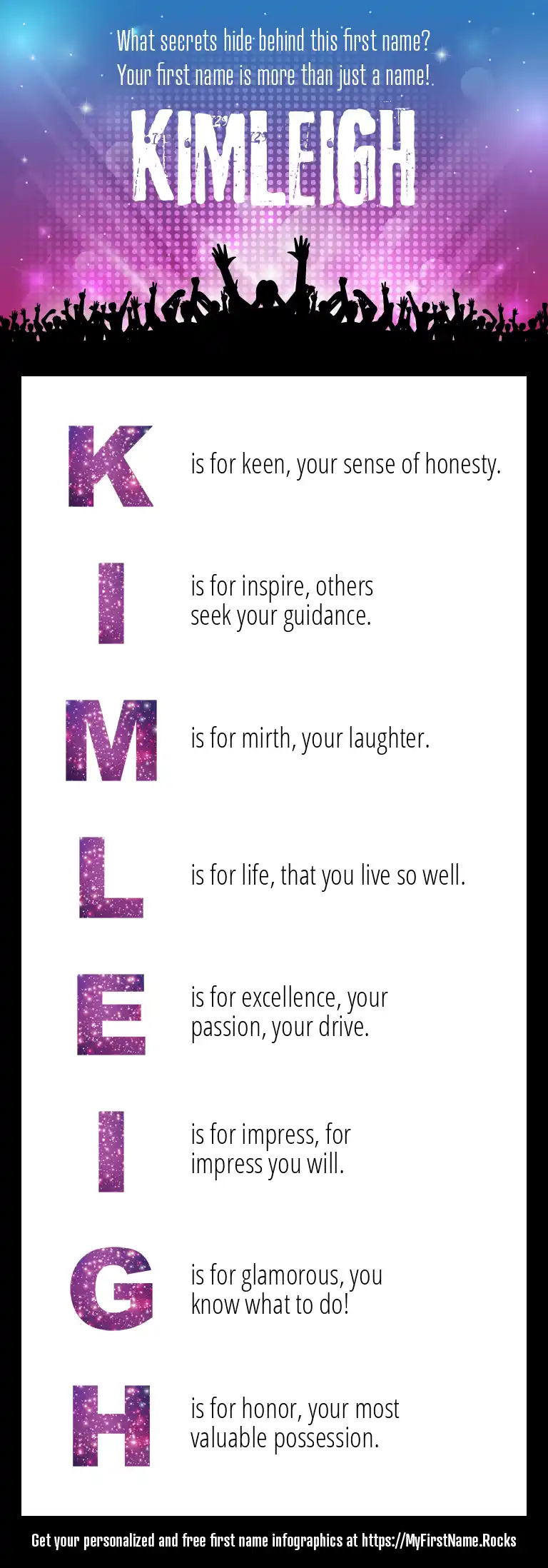 What secrets hide behind this first name?
Your first name is more than just a name!

KIMLEIGH

K is for keen, your sense of honesty.

I is for inspire, others seek your guidance.

M is for mirth, your laughter.

L is for life, that you live so well.

E is for excellence, your passion, your drive.

I is for impress, for impress you will.

G is for glamorous, you know what to do!

H is for honor, your most valuable possession.

Get your personalized and free first name infographics at https://MyFirstName.Rocks