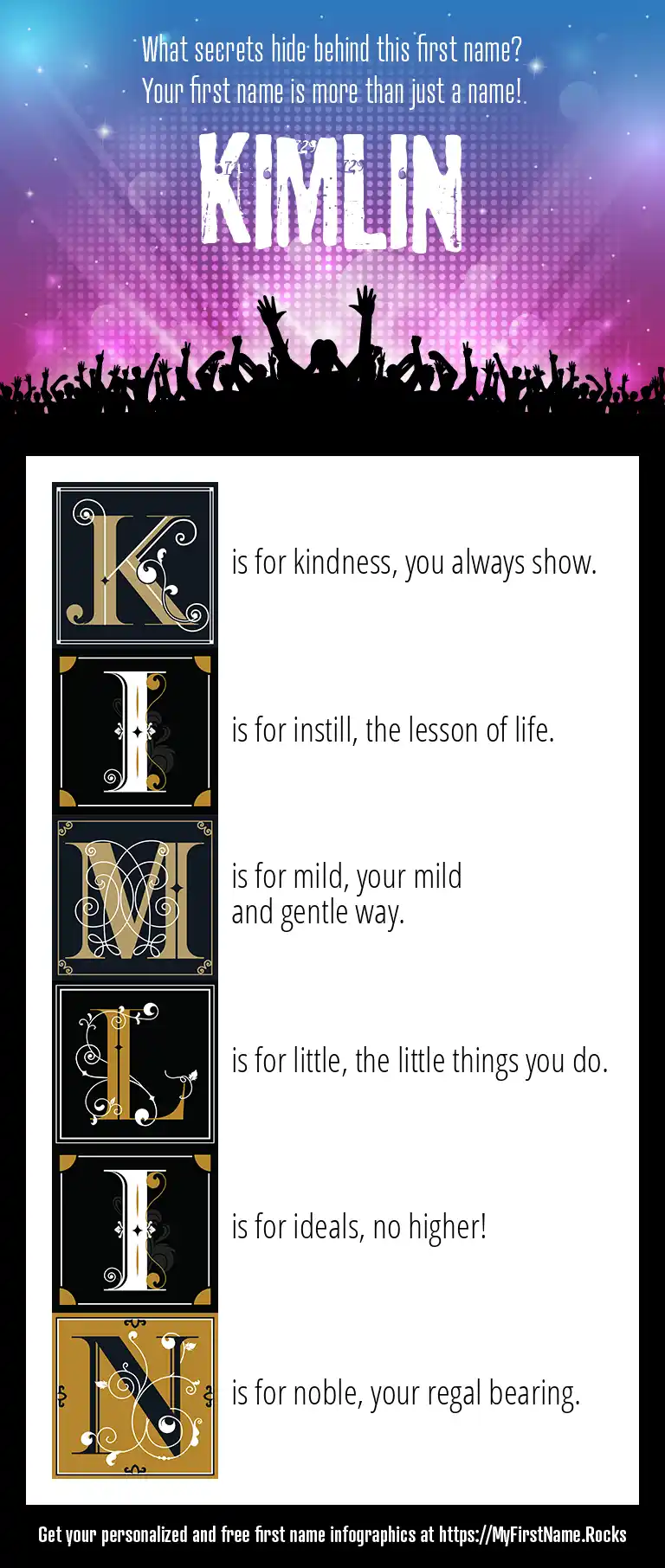 What secrets hide behind this first name?
Your first name is more than just a name!

KIMLIN

K is for kindness, you always show.

I is for instill, the lesson of life.

M is for mild, your mild and gentle way.

L is for little, the little things you do.

I is for ideals, no higher!

N is for noble, your regal bearing.

Get your personalized and free first name infographics at https://MyFirstName.Rocks