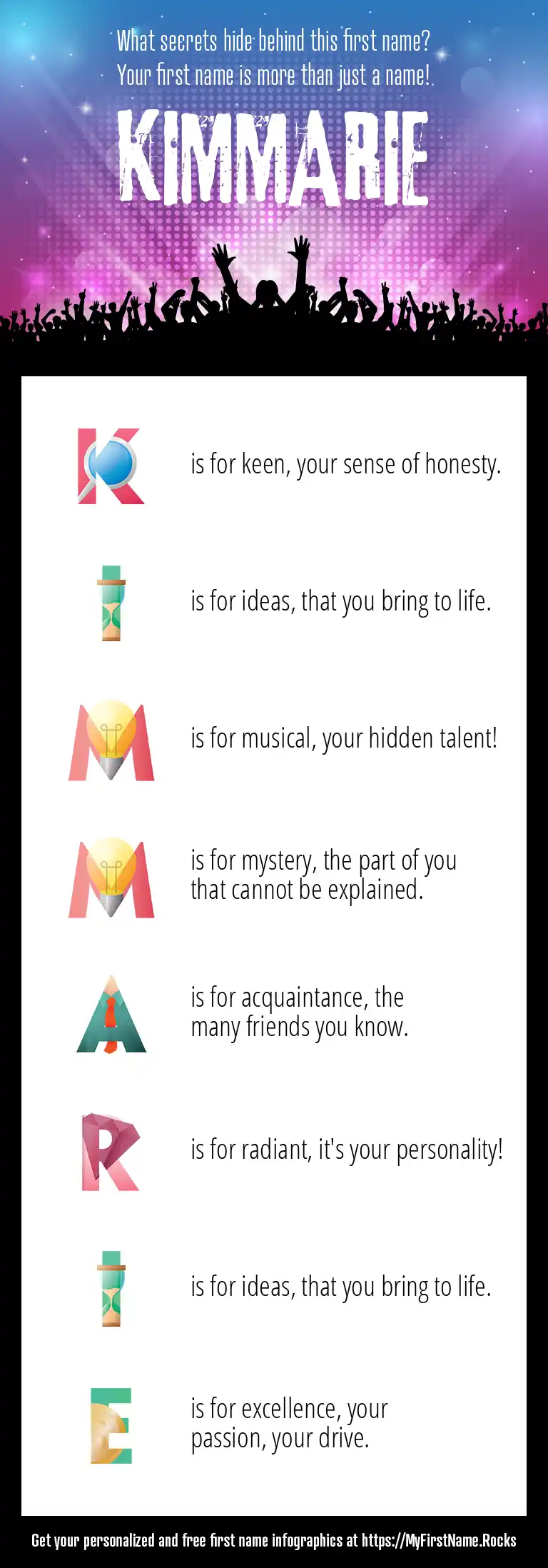 What secrets hide behind this first name?
Your first name is more than just a name!

KIMMARIE

K is for keen, your sense of honesty.

I is for ideas, that you bring to life.

M is for musical, your hidden talent!

M is for mystery, the part of you that cannot be explained.

A is for acquaintance, the many friends you know.

R is for radiant, it's your personality!

I is for ideas, that you bring to life.

E is for excellence, your passion, your drive.

Get your personalized and free first name infographics at https://MyFirstName.Rocks