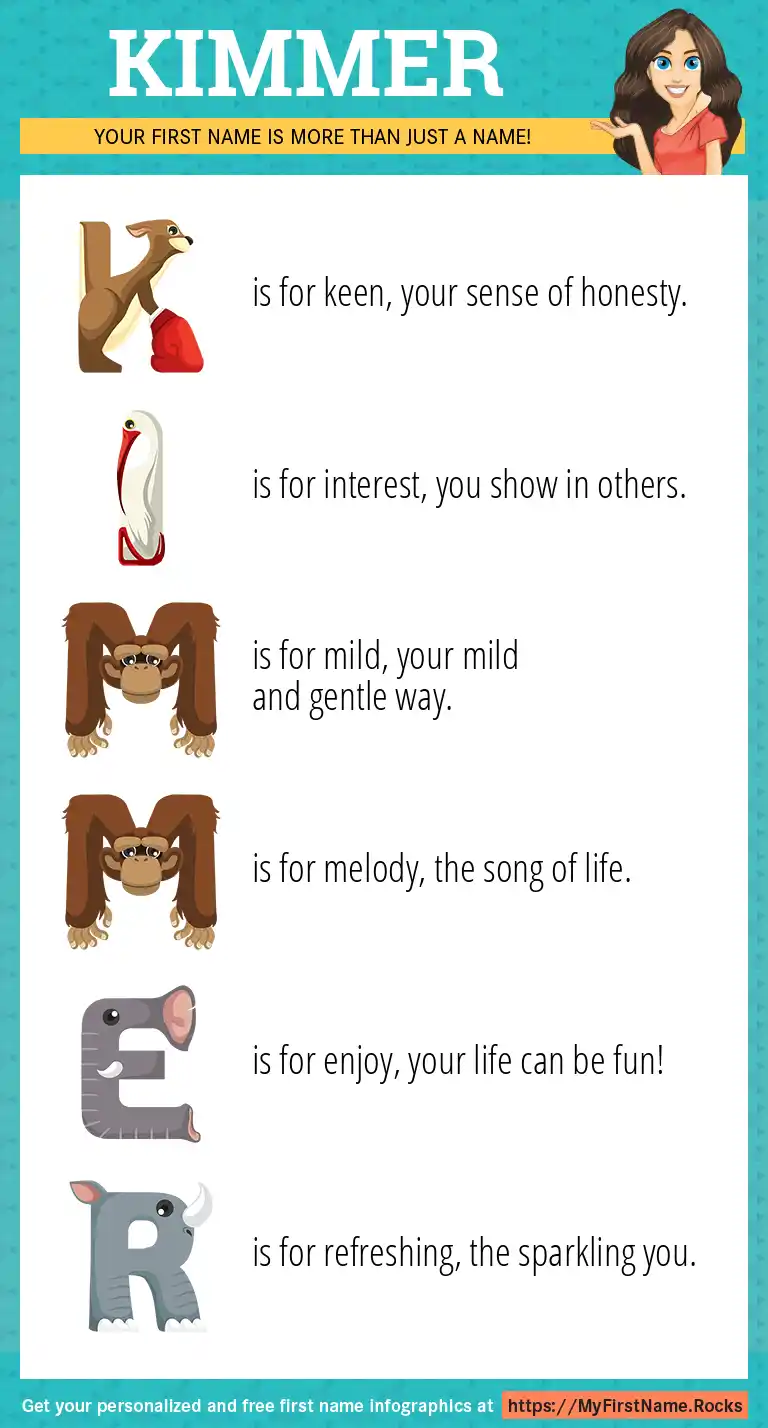 KIMMER

YOUR FIRST NAME IS MORE THAN JUST A NAME!

K is for keen, your sense of honesty.

I is for interest, you show in others.

M is for mild, your mild and gentle way.

M is for melody, the song of life.

E is for enjoy, your life can be fun!

R is for refreshing, the sparkling you.

Get your personalized and free first name infographics at https://MyFirstName.Rocks