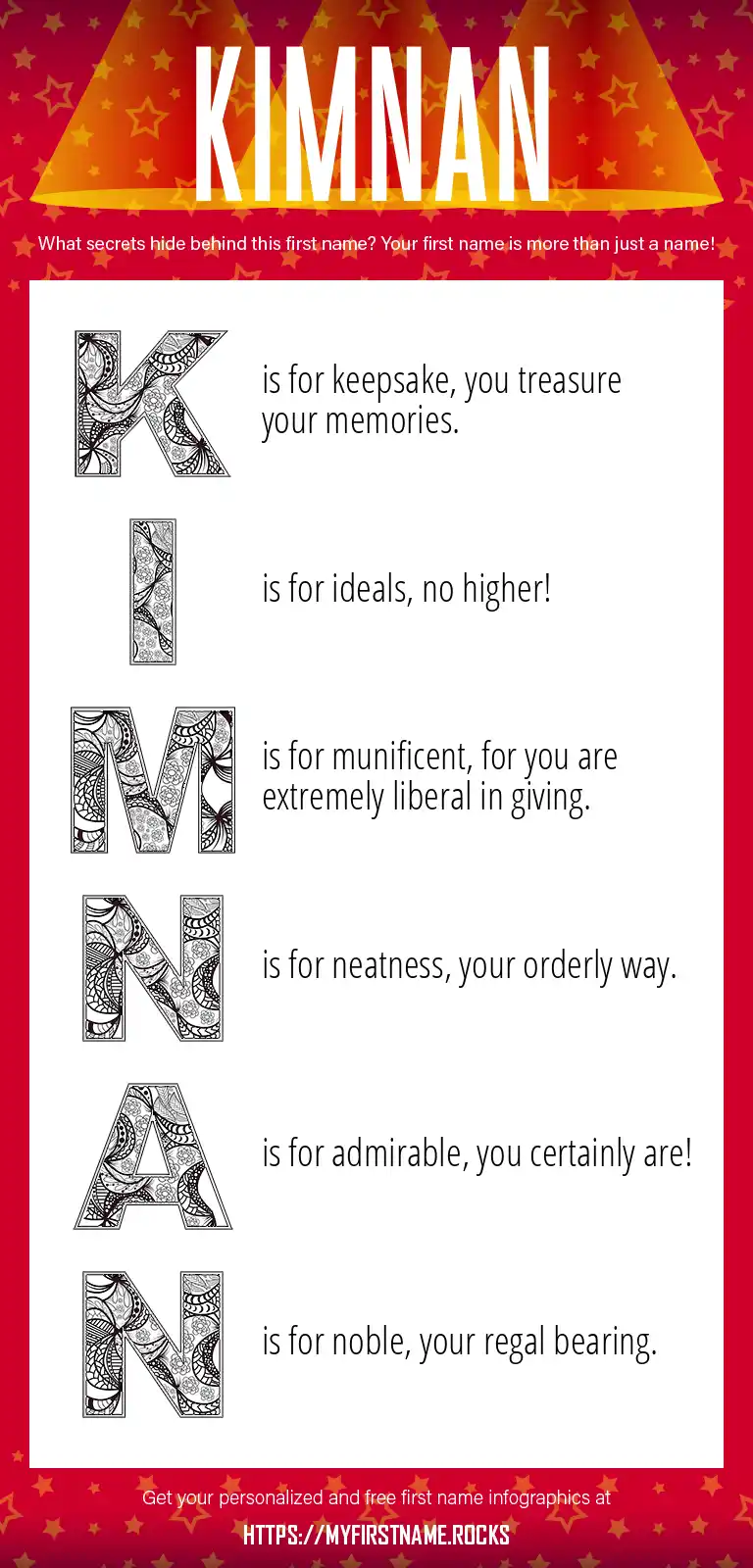 KIMNAN

What secrets hide behind this first name? Your first name is more than just a name!

K is for keepsake, you treasure your memories.

I is for ideals, no higher!

M is for munificent, for you are extremely liberal in giving.

N is for neatness, your orderly way.

A is for admirable, you certainly are!

N is for noble, your regal bearing.

Get your personalized and free first name infographics at

HTTPS://MYFIRSTNAME.ROCKS