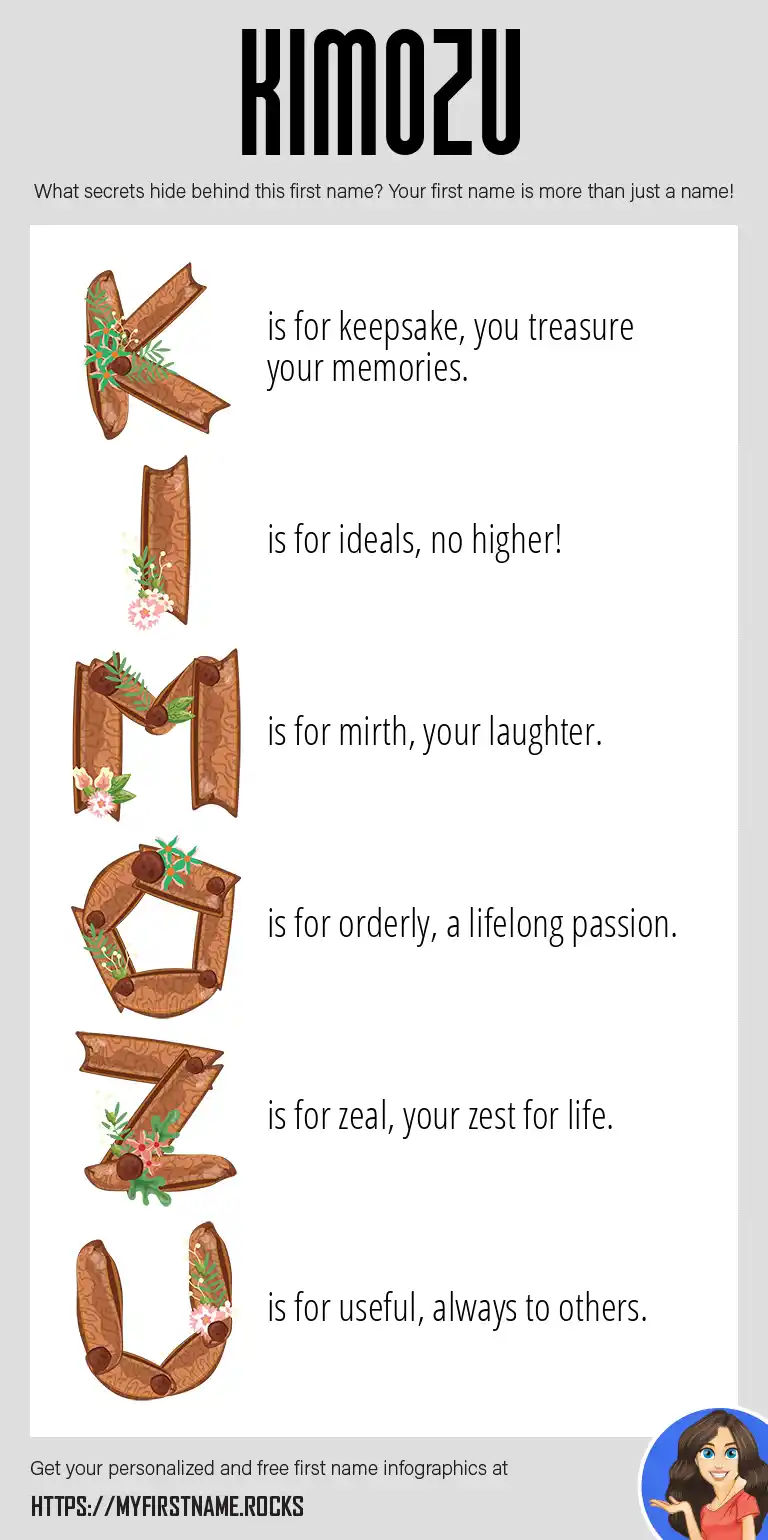 KIMOZU

What secrets hide behind this first name? Your first name is more than just a name!

K is for keepsake, you treasure your memories.

I is for ideals, no higher!

M is for mirth, your laughter.

O is for orderly, a lifelong passion.

Z is for zeal, your zest for life.

U is for useful, always to others.

Get your personalized and free first name infographics at

HTTPS://MYFIRSTNAME.ROCKS