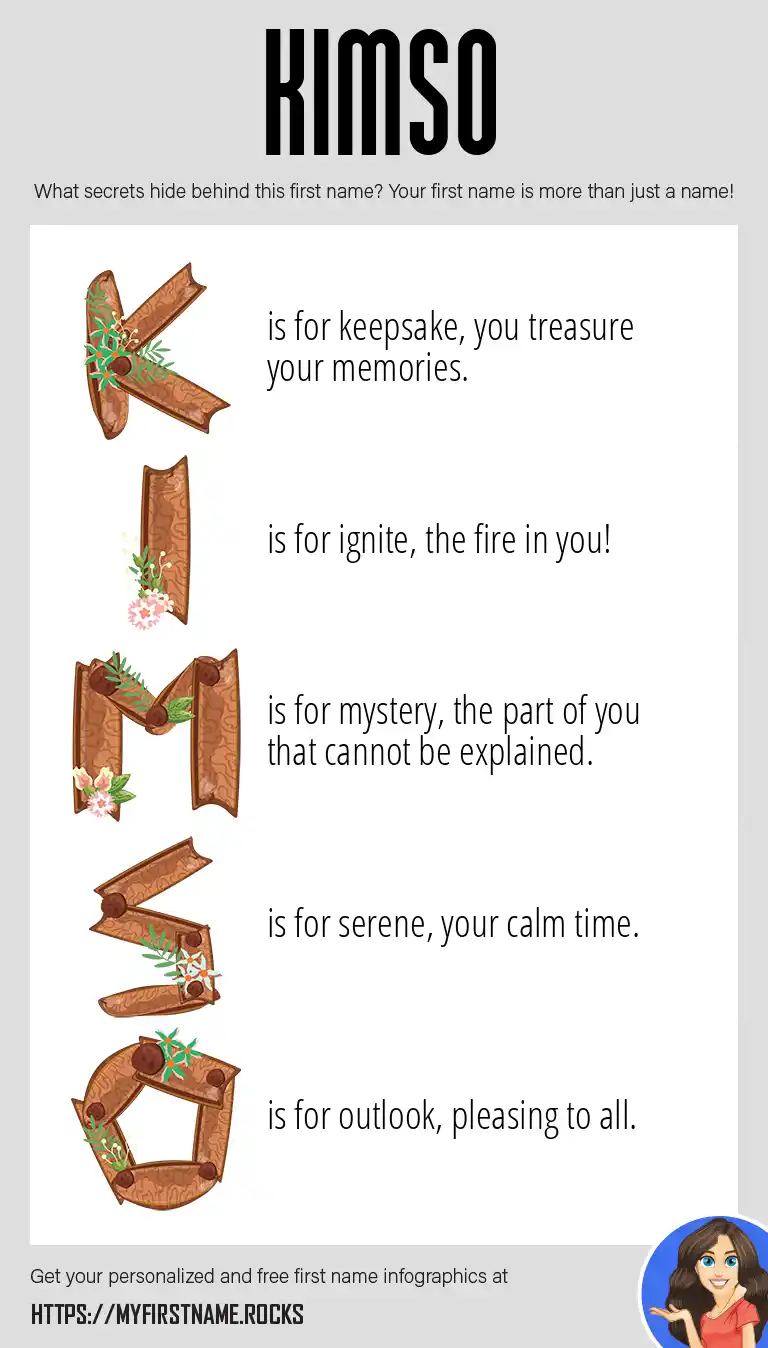 KIMSO

What secrets hide behind this first name? Your first name is more than just a name!

K is for keepsake, you treasure your memories.

I is for ignite, the fire in you!

M is for mystery, the part of you that cannot be explained.

S is for serene, your calm time.

O is for outlook, pleasing to all.

Get your personalized and free first name infographics at

HTTPS://MYFIRSTNAME.ROCKS