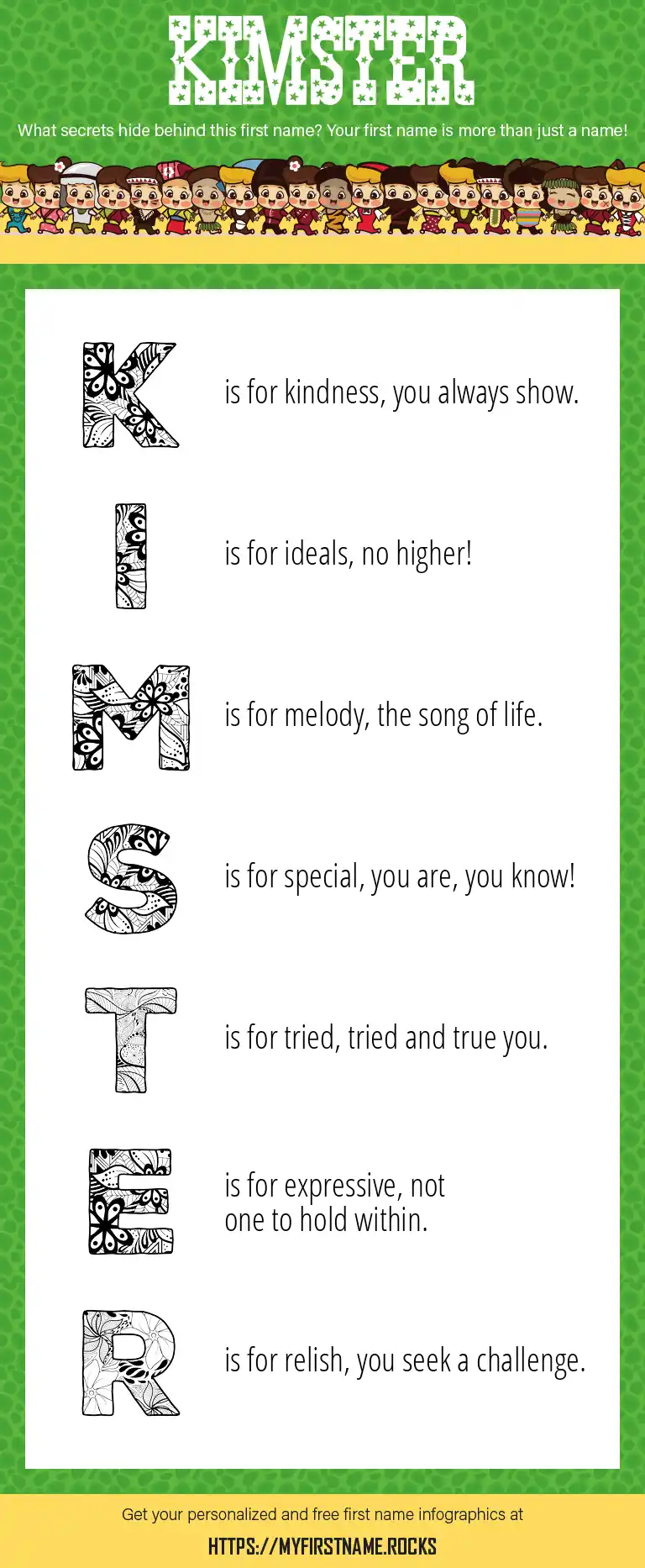 KIMSTER

What secrets hide behind this first name? Your first name is more than just a name!

K is for kindness, you always show.

I is for ideals, no higher!

M is for melody, the song of life.

S is for special, you are, you know!

T is for tried, tried and true you.

E is for expressive, not one to hold within.

R is for relish, you seek a challenge.

Get your personalized and free first name infographics at

HTTPS://MYFIRSTNAME.ROCKS