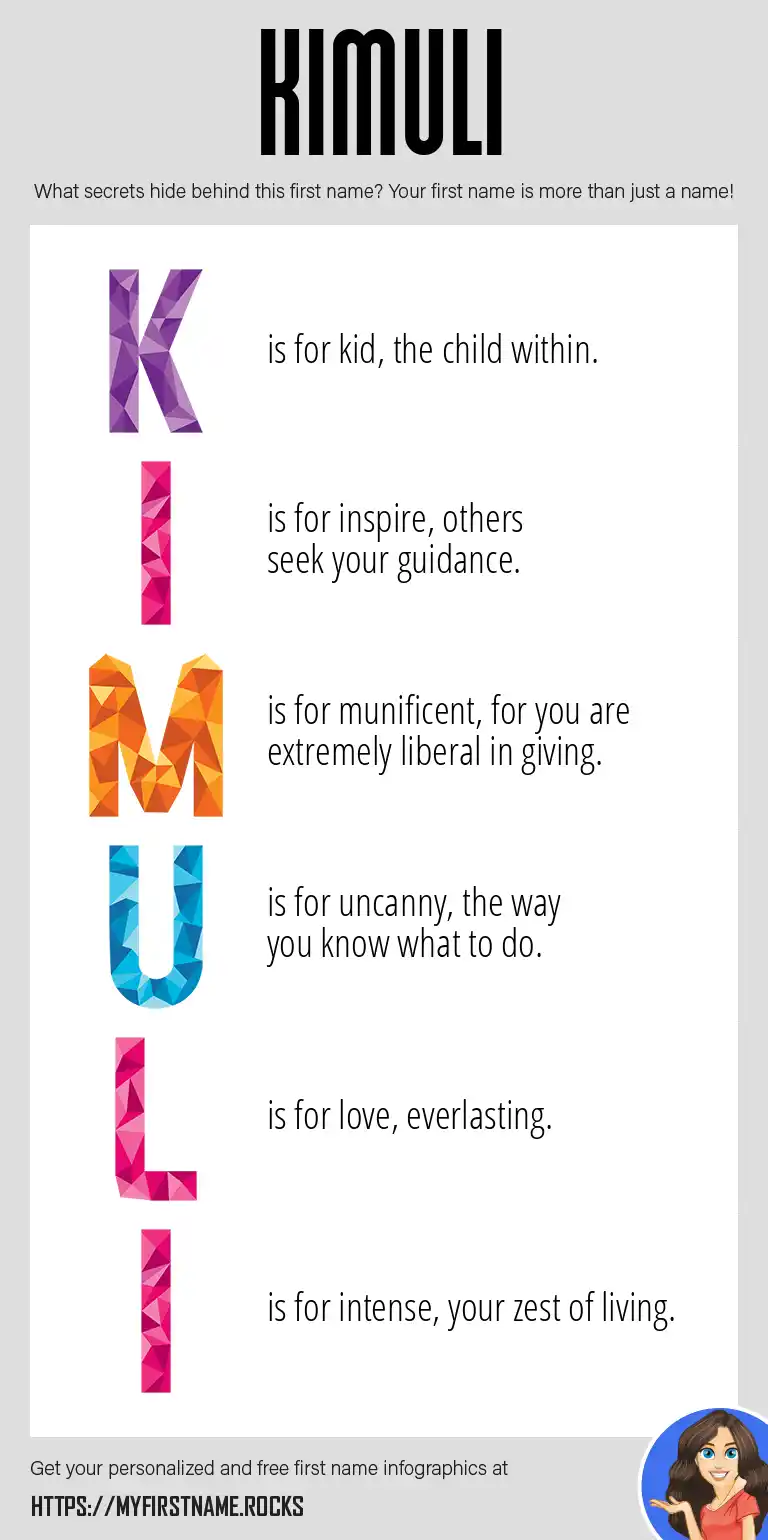 KIMULI

What secrets hide behind this first name? Your first name is more than just a name!

K is for kid, the child within.

I is for inspire, others seek your guidance.

M is for munificent, for you are extremely liberal in giving.

U is for uncanny, the way you know what to do.

L is for love, everlasting.

I is for intense, your zest of living.

Get your personalized and free first name infographics at

HTTPS://MYFIRSTNAME.ROCKS