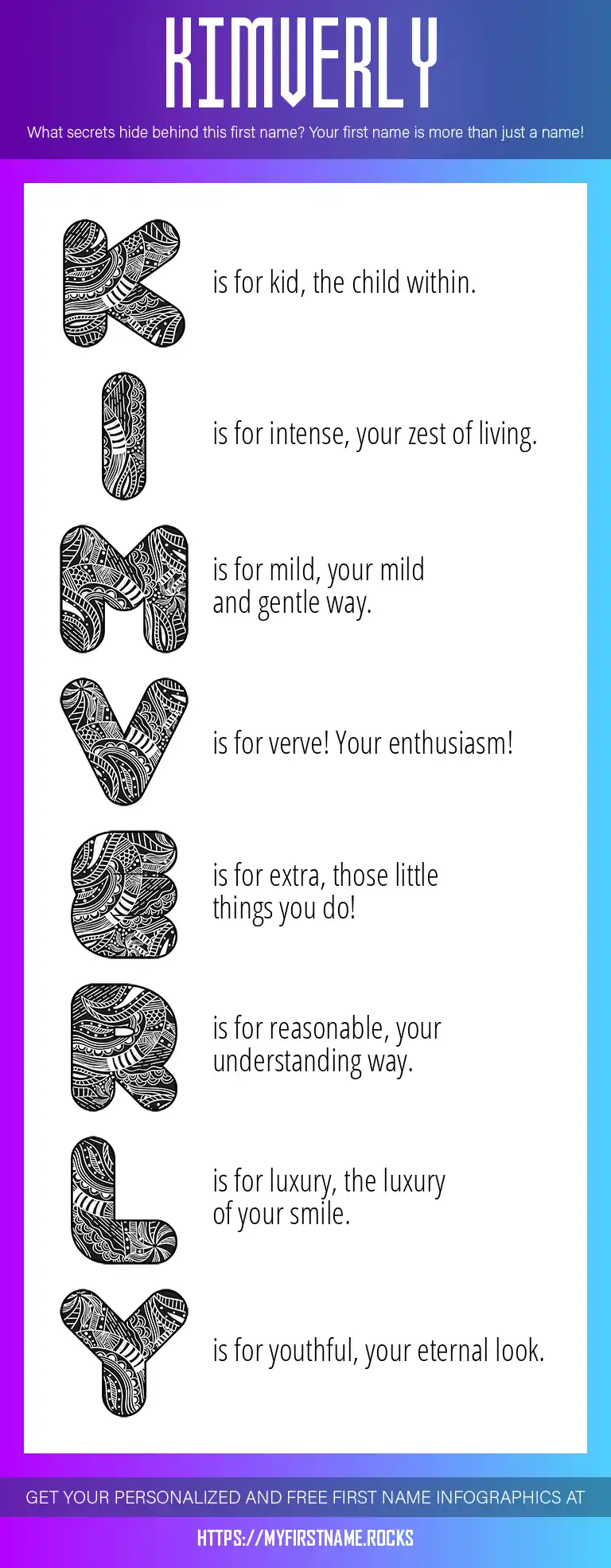 KIMVERLY

What secrets hide behind this first name? Your first name is more than just a name!

K is for kid, the child within.

I is for intense, your zest of living.

M is for mild, your mild and gentle way.

V is for verve! Your enthusiasm!

E is for extra, those little things you do!

R is for reasonable, your understanding way.

L is for luxury, the luxury of your smile.

Y is for youthful, your eternal look.

GET YOUR PERSONALIZED AND FREE FIRST NAME INFOGRAPHICS AT

HTTPS://MYFIRSTNAME.ROCKS